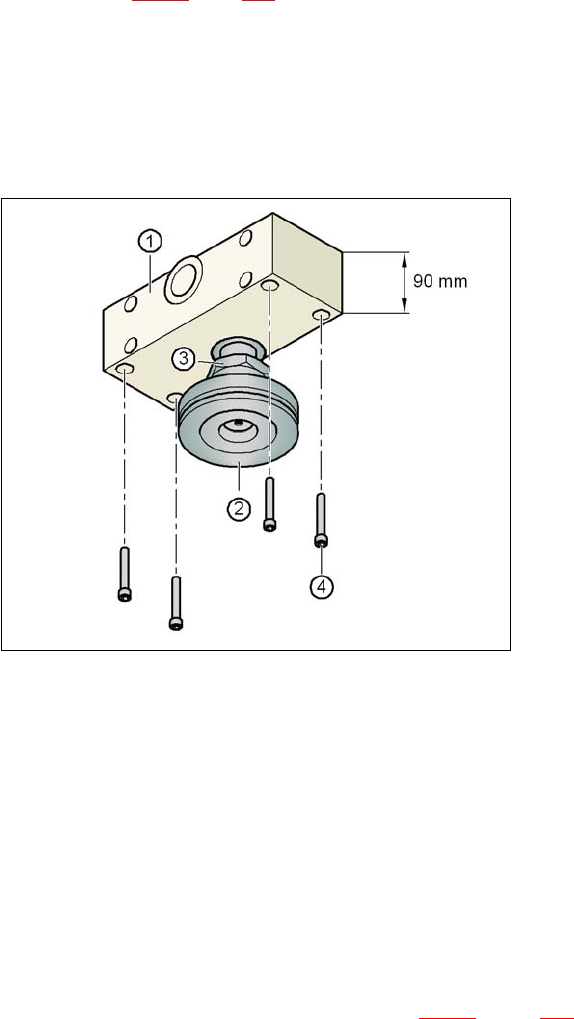 1

90 mm

3

2

4