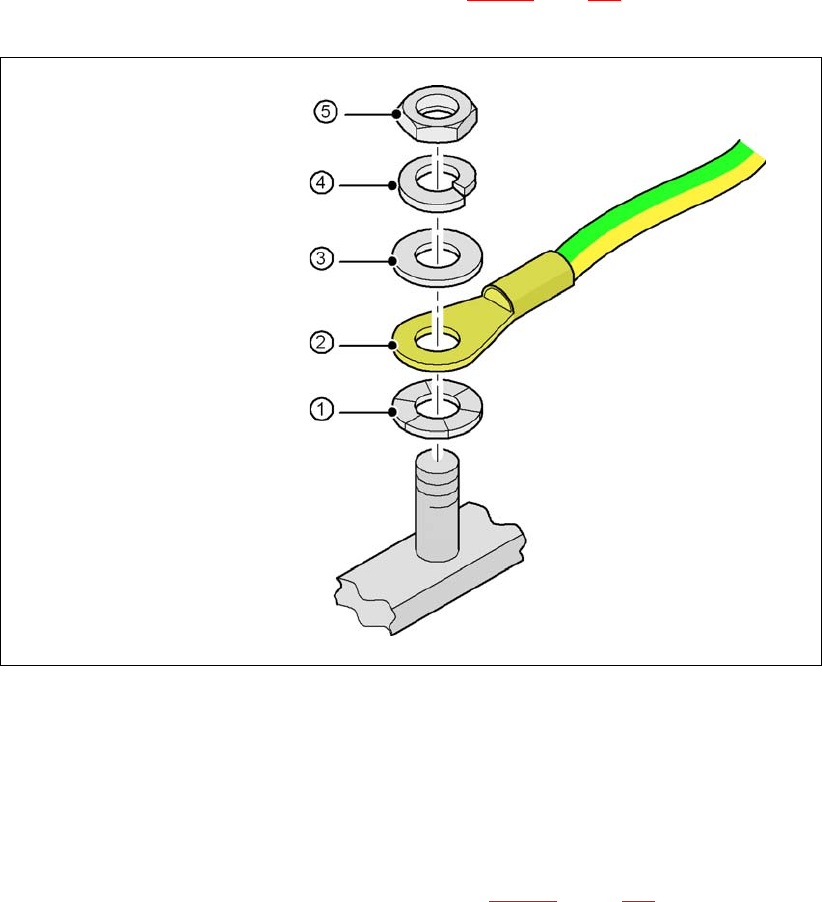 5

4

3

2

1