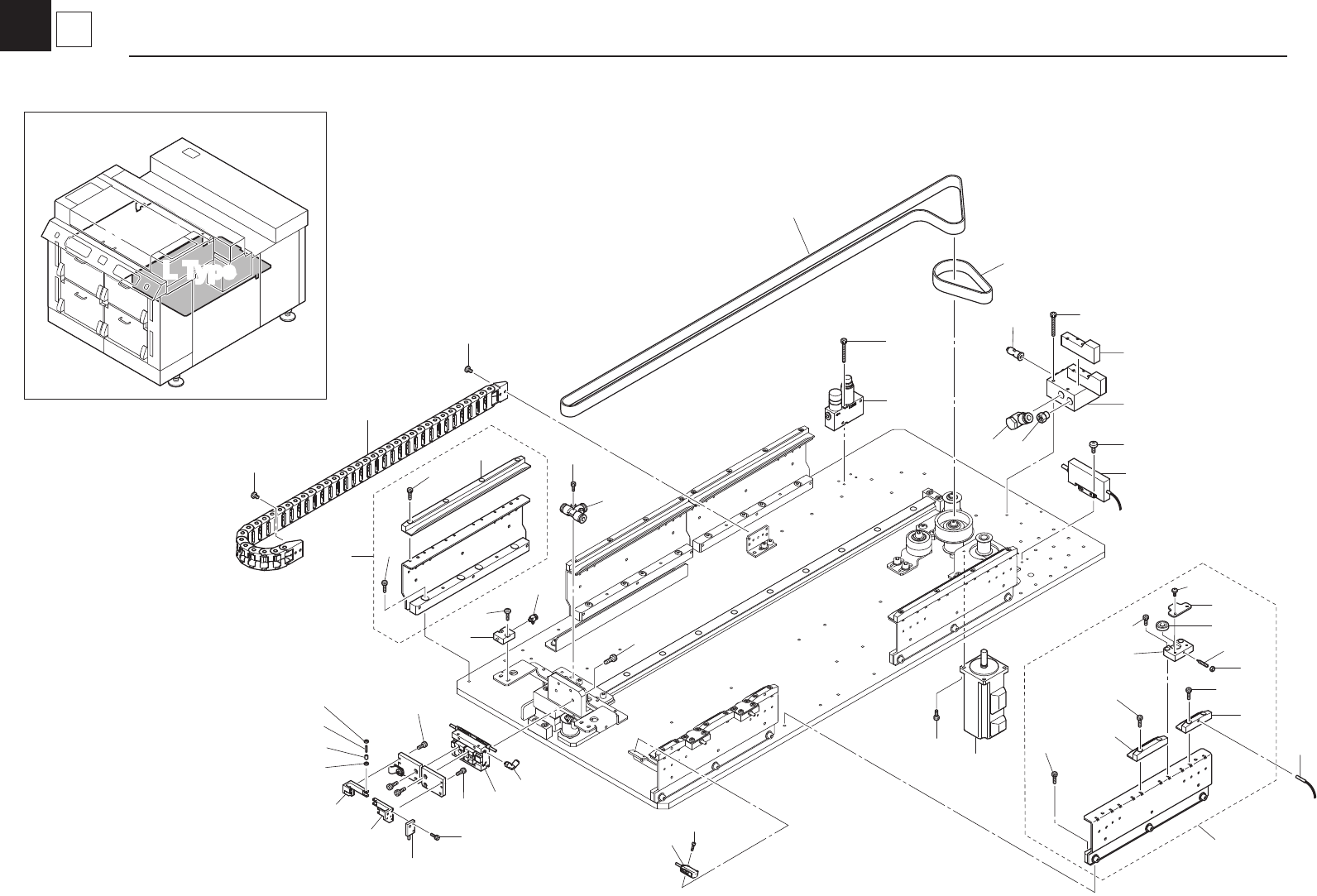 L Type