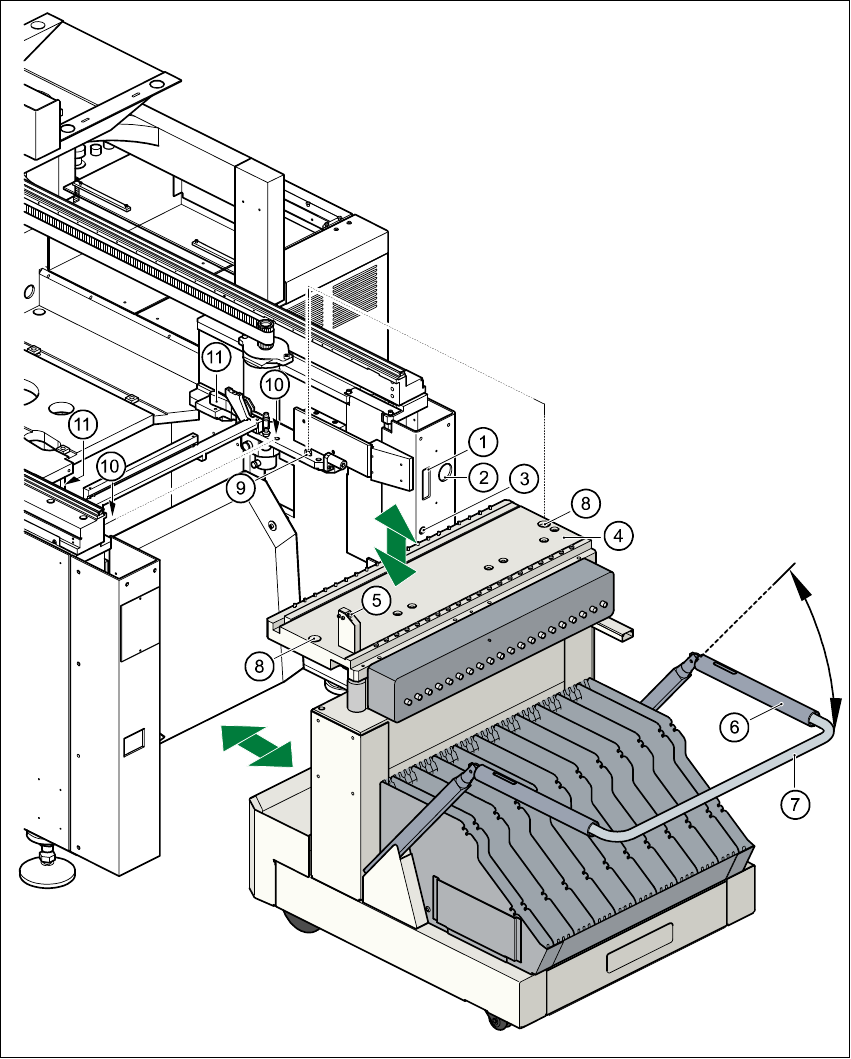 11
10
11
10
9
1
2
3
8
4
5
8
6
7