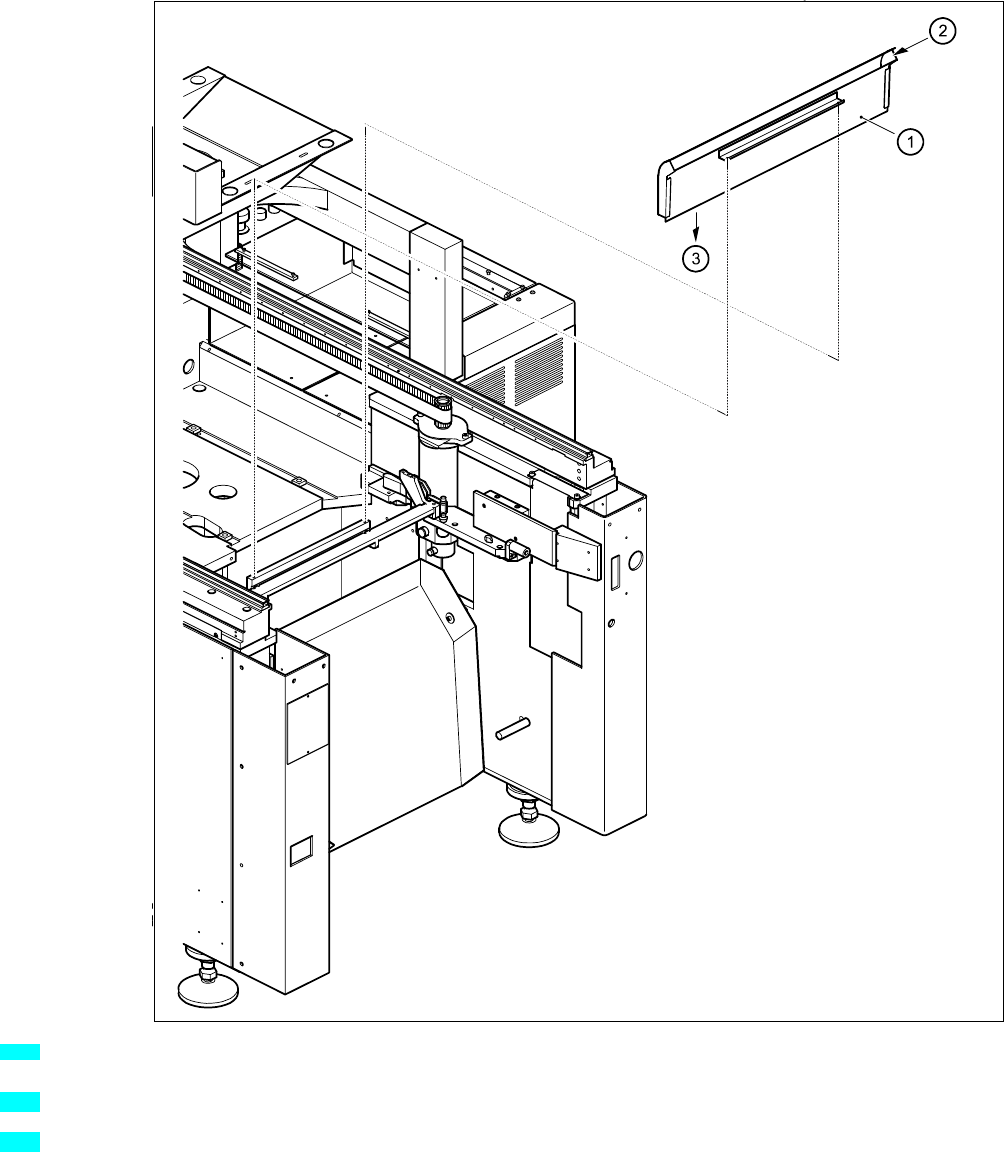 2

1

3