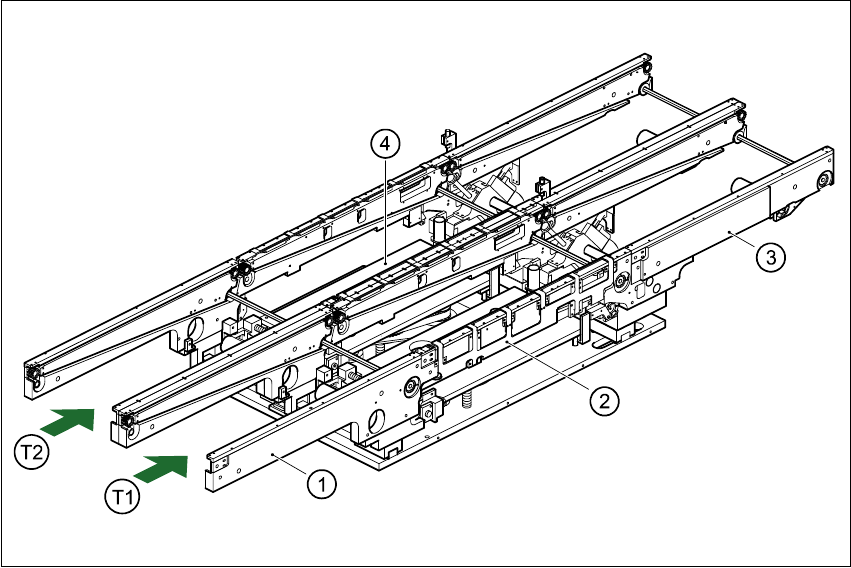 4
3
2
T2
T1
1