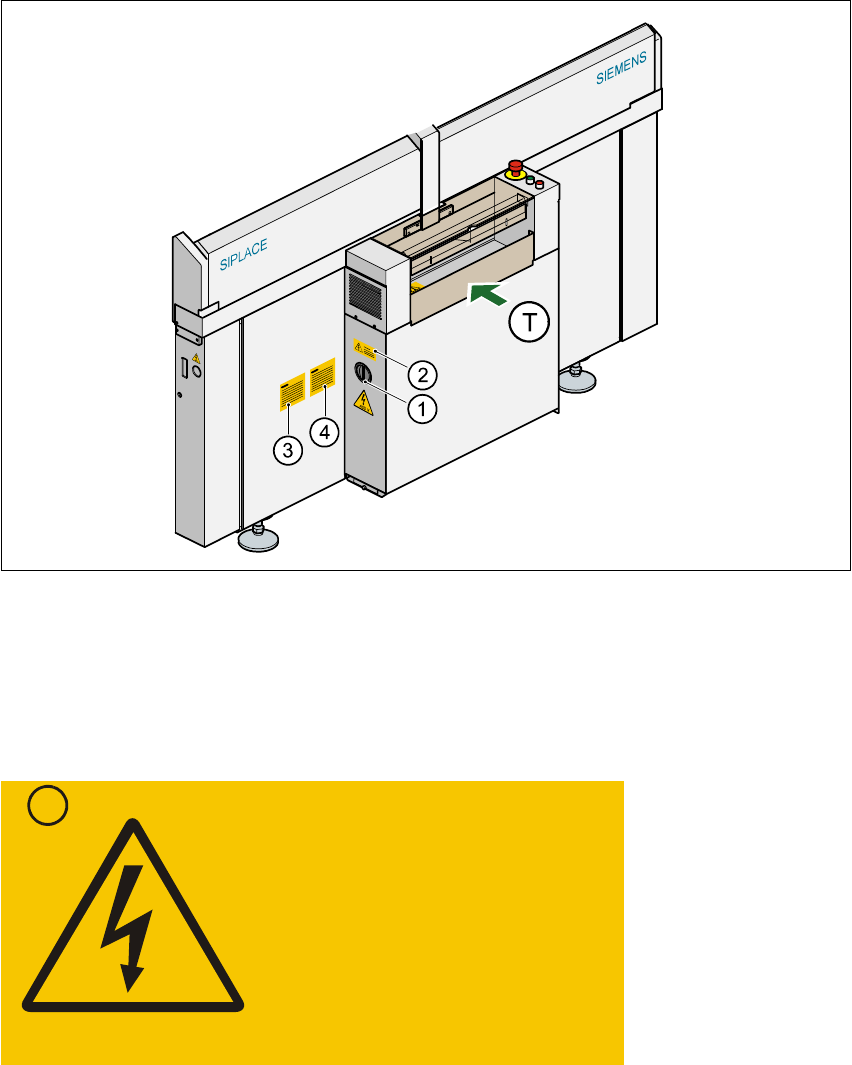 SIEMENS

SIPLACE

T

2

1

3

4