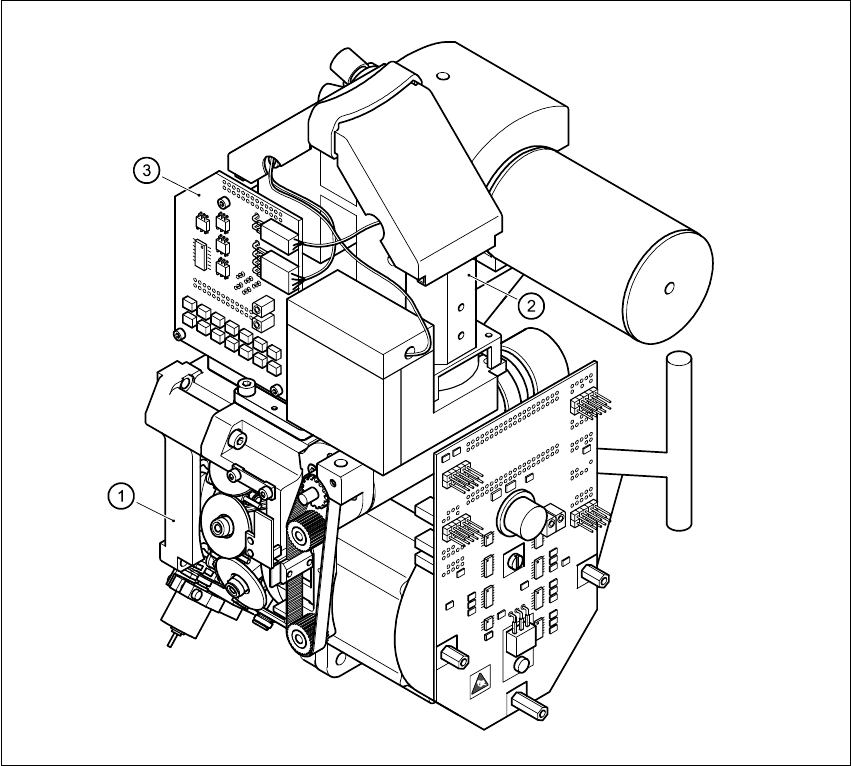 3

2

1