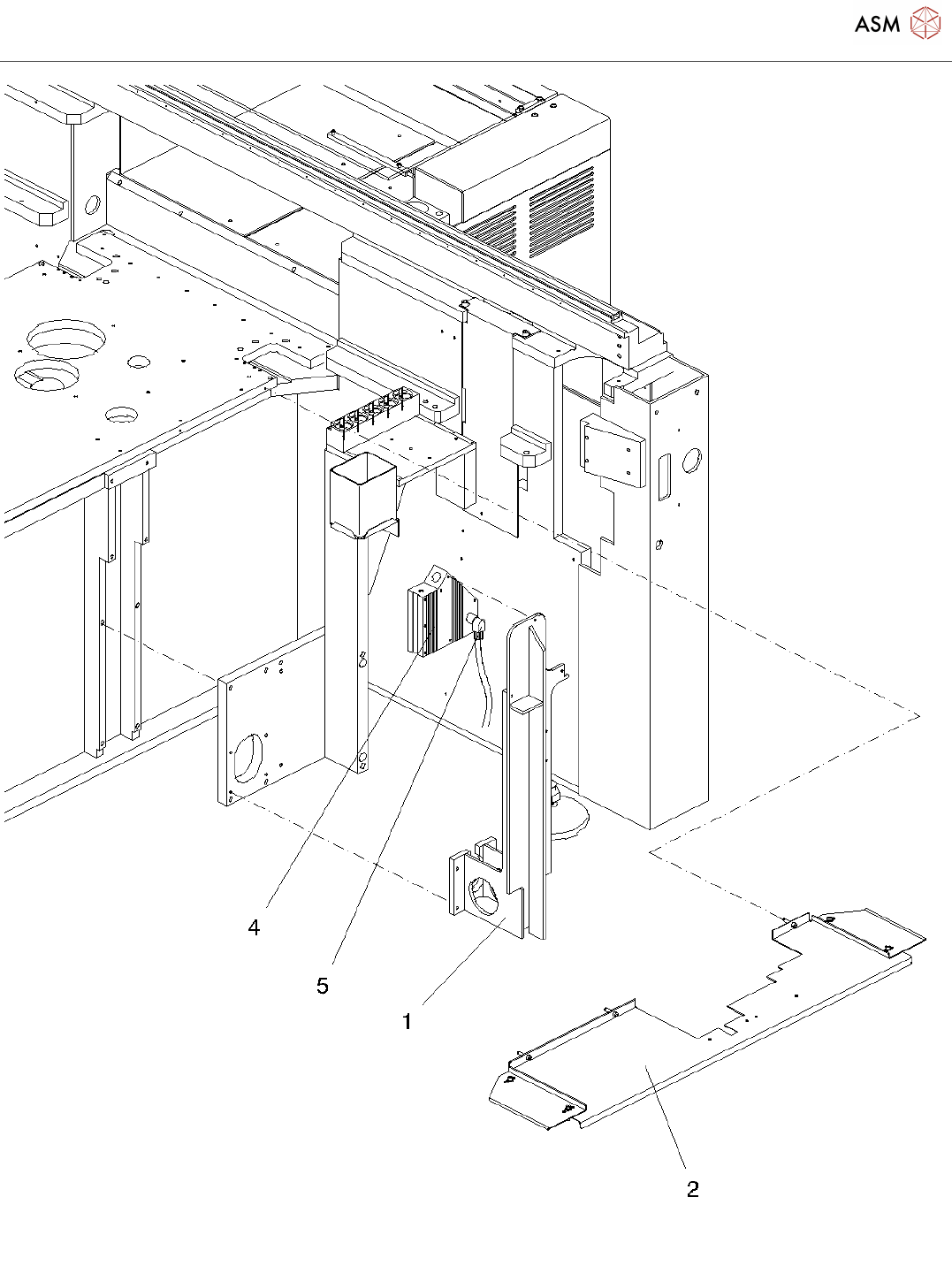 ASM

4

5

1

2