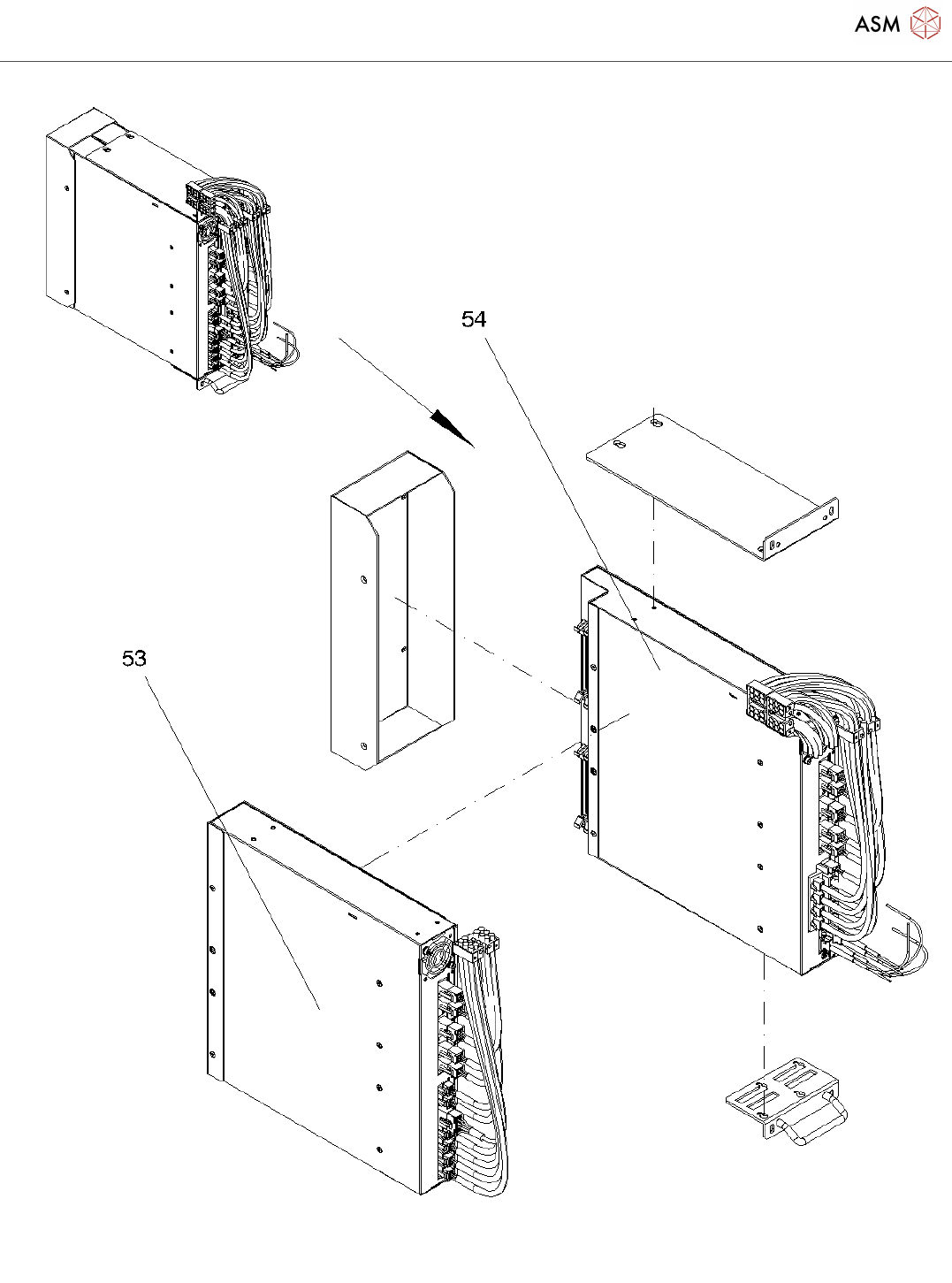 ASM

54

53