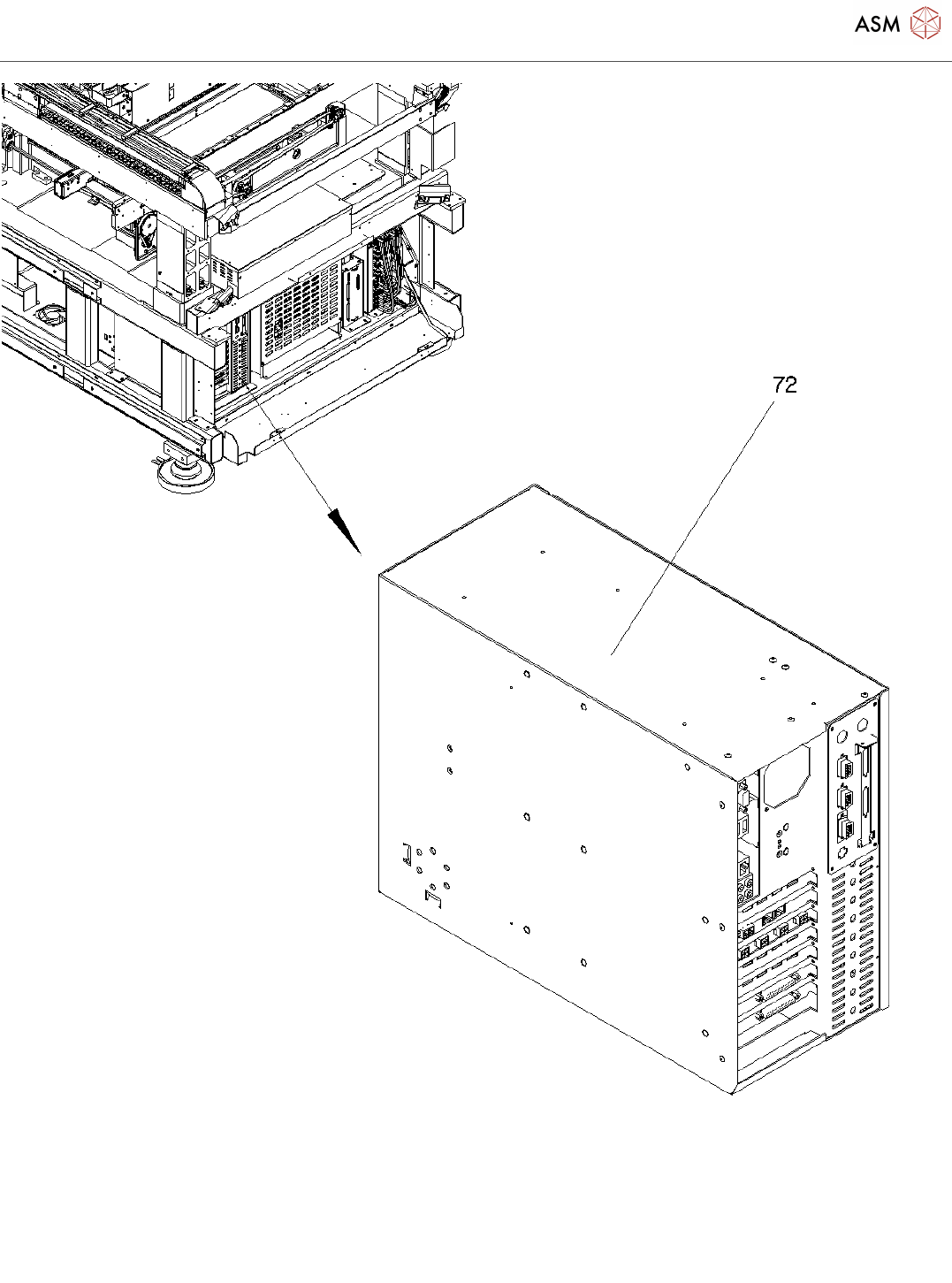 ASM

72