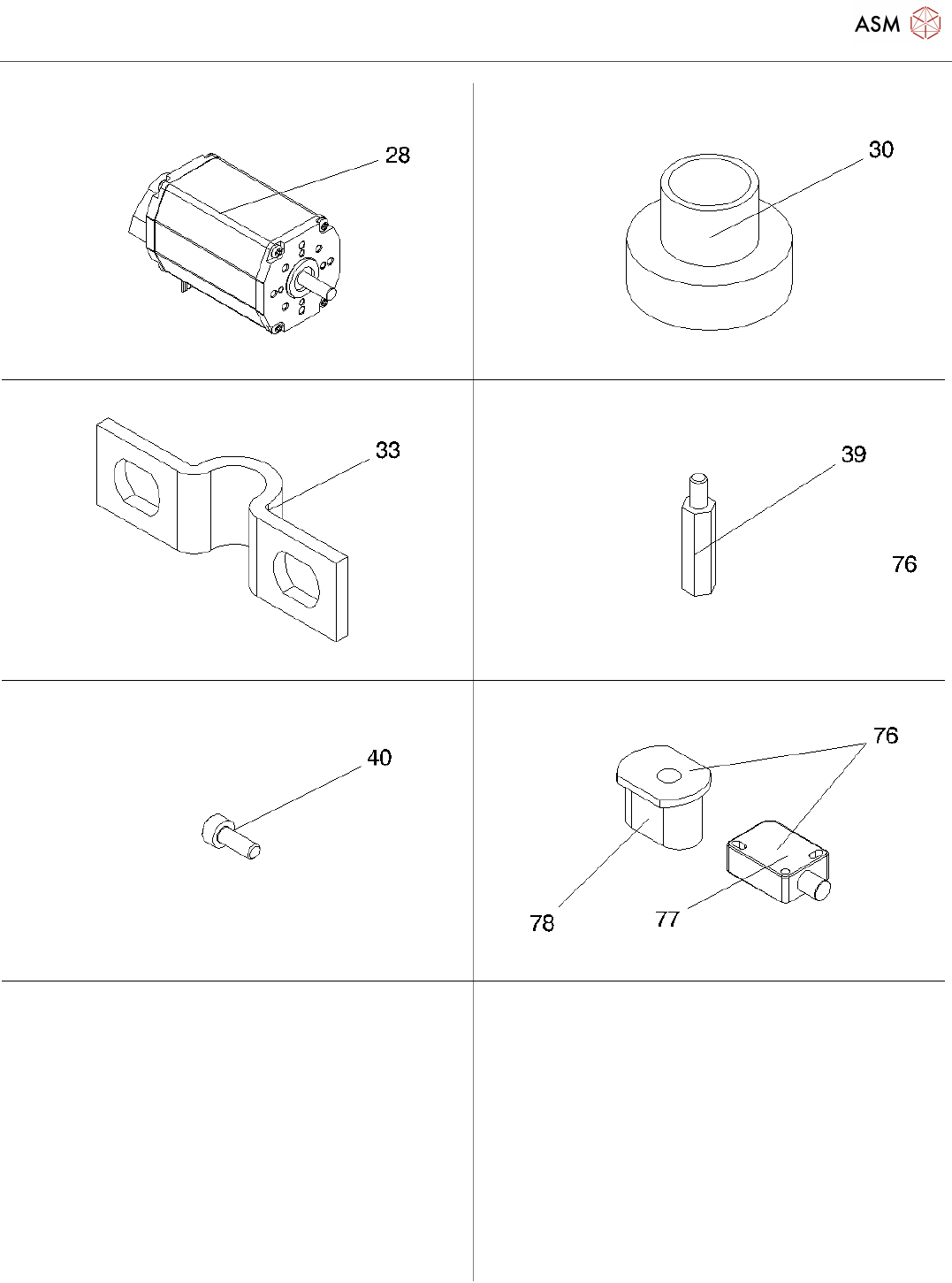 ASM

28

30

33

39

76

40

76

78

77