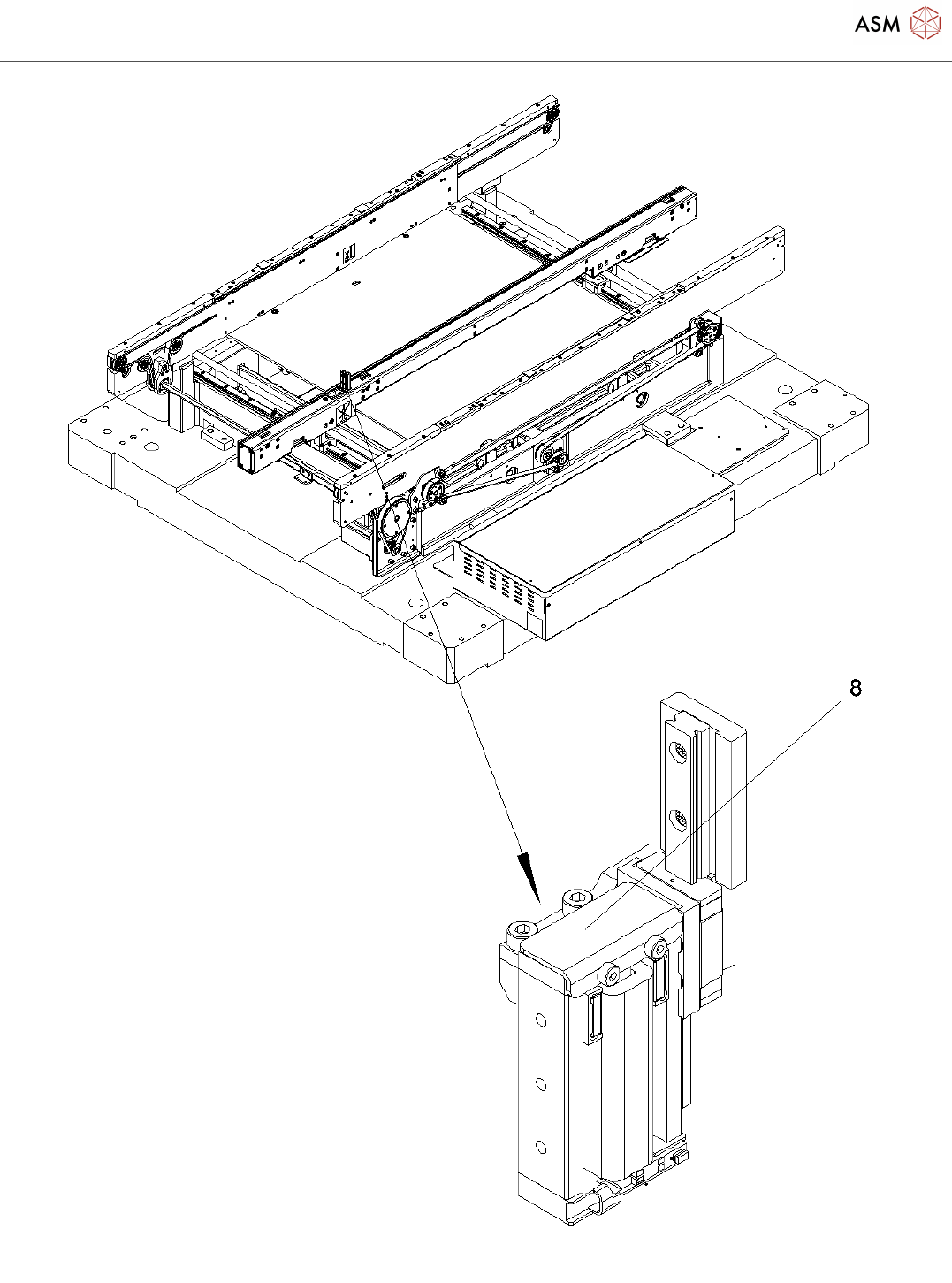 ASM

8