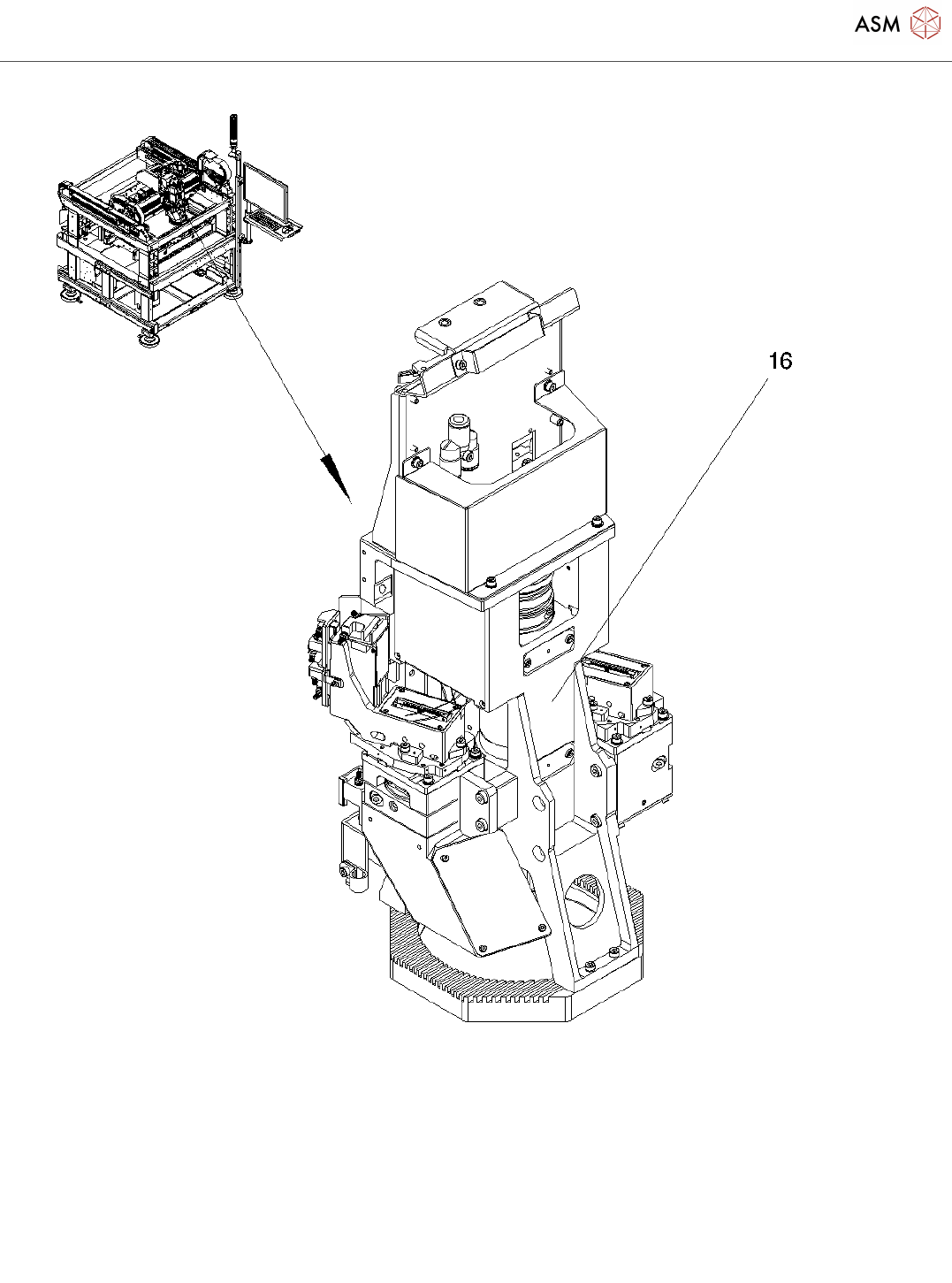 ASM

16