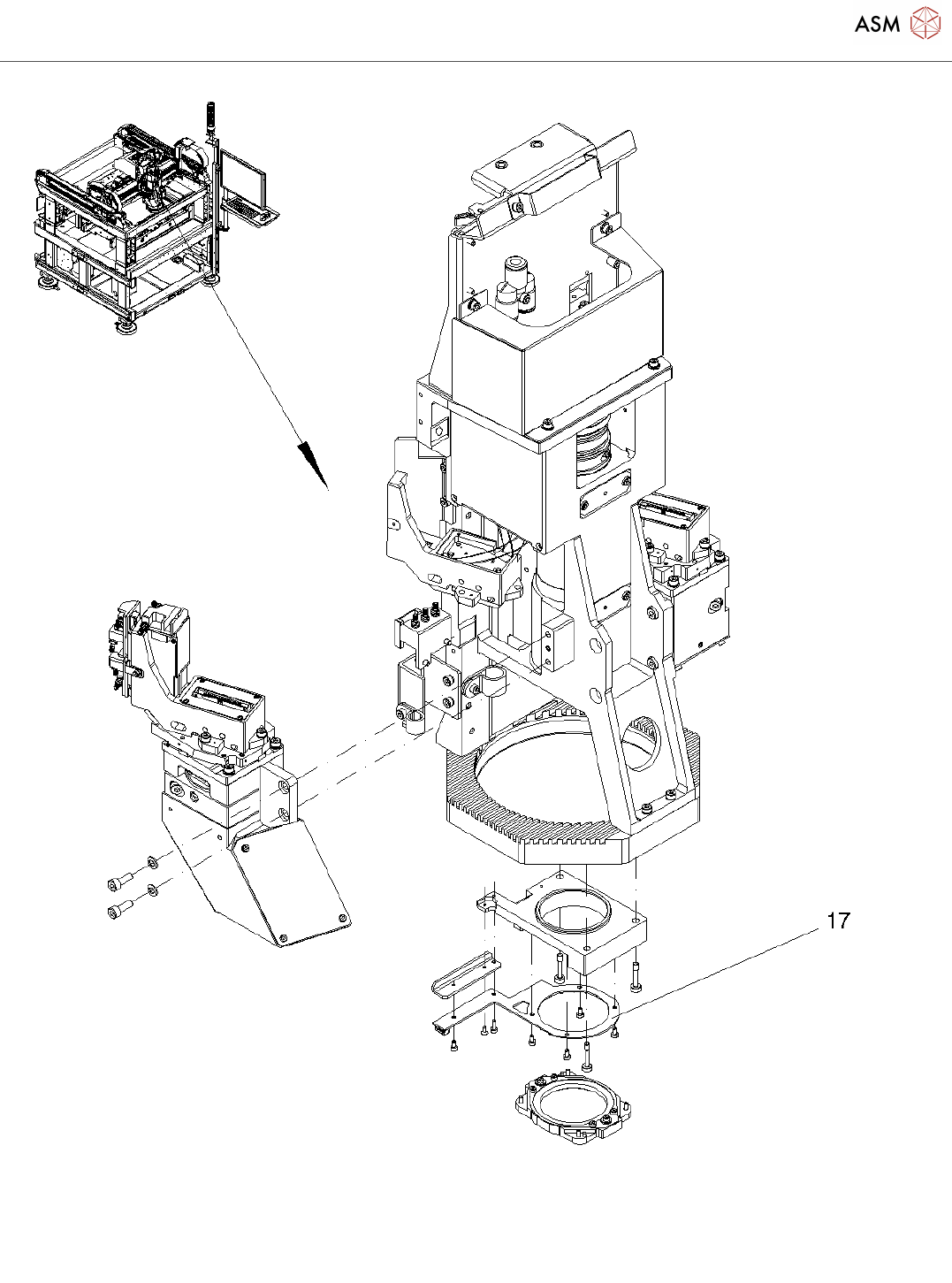 ASM

17