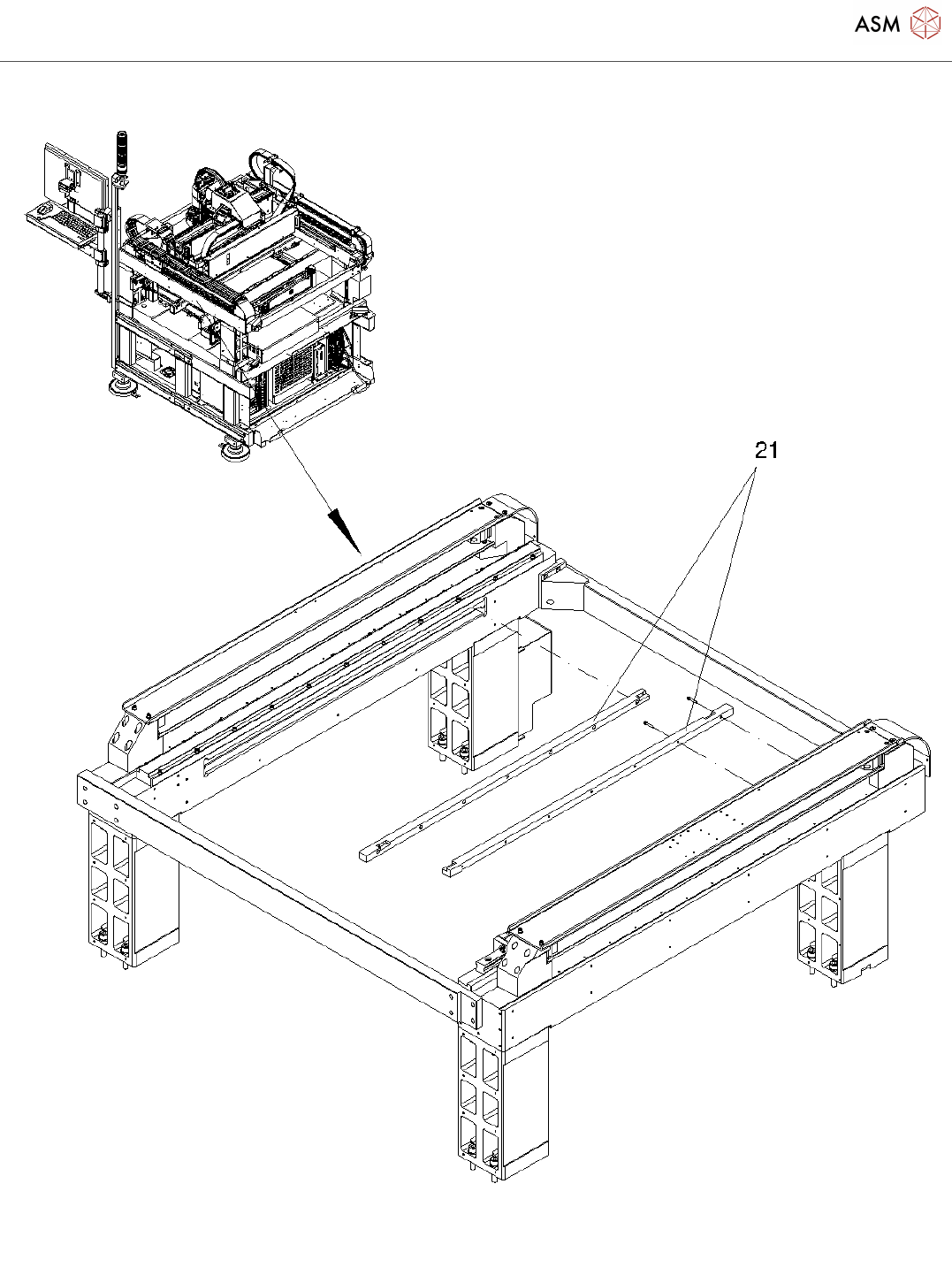 ASM

21