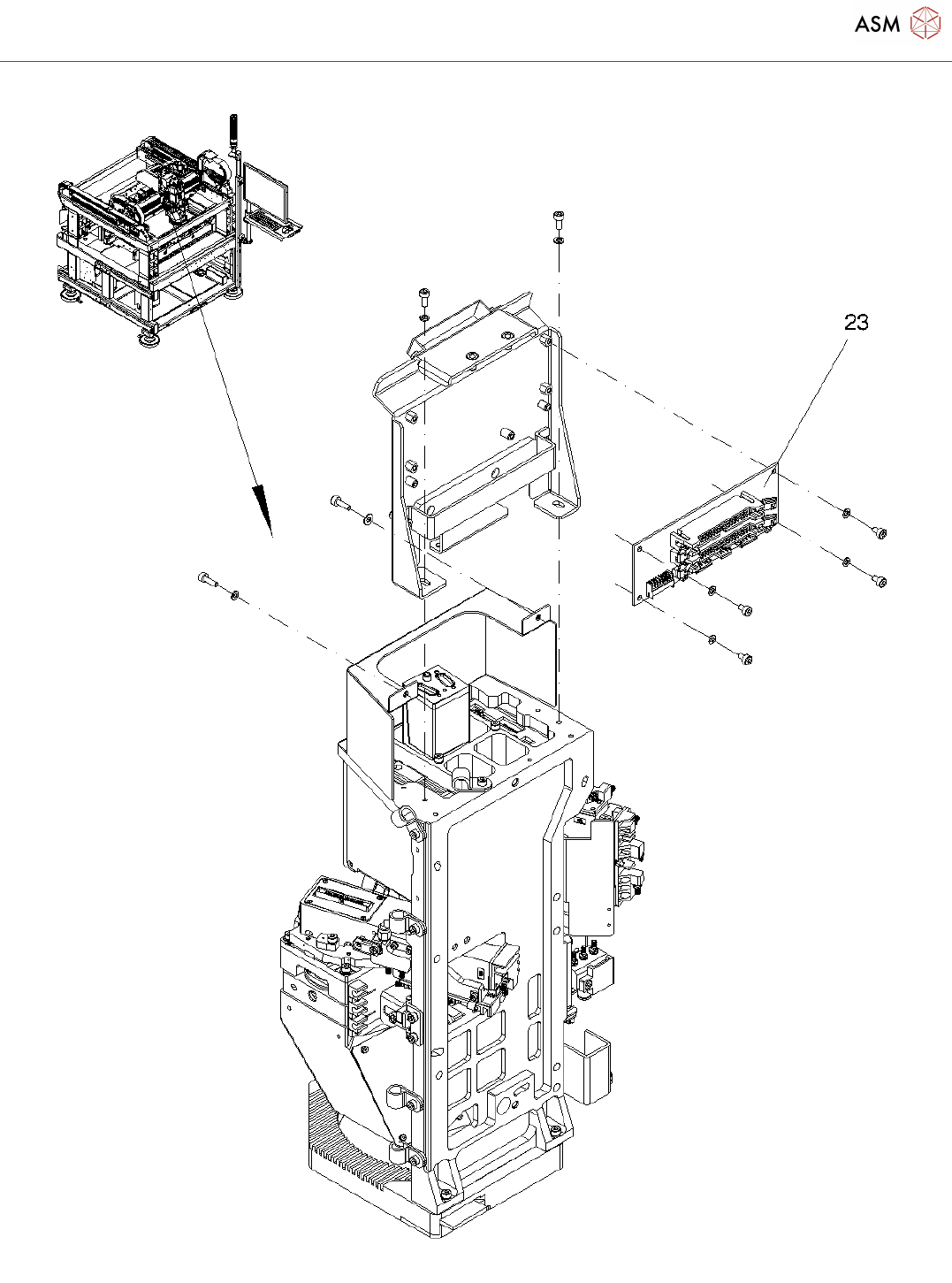 ASM

23