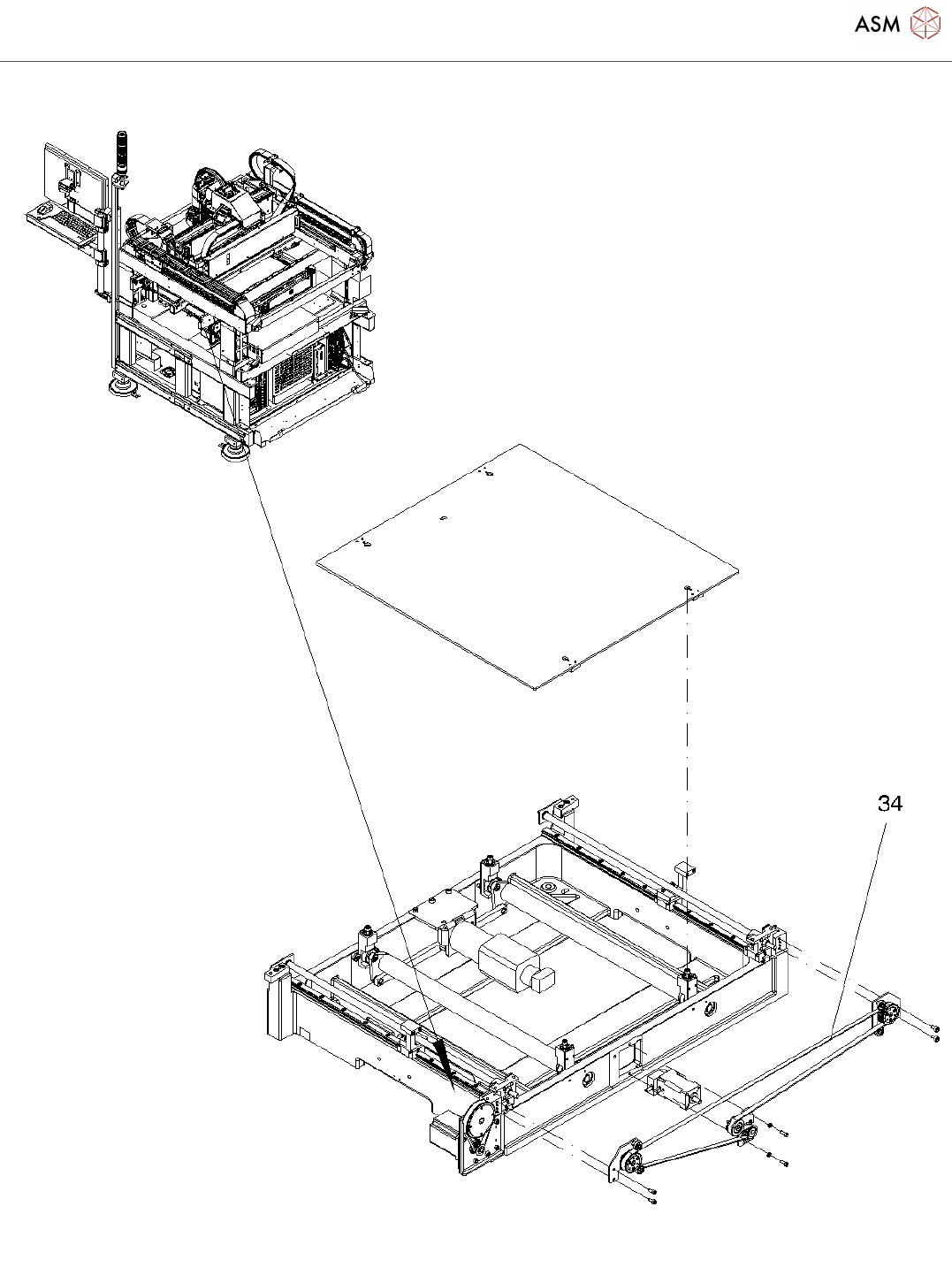 ASM

34