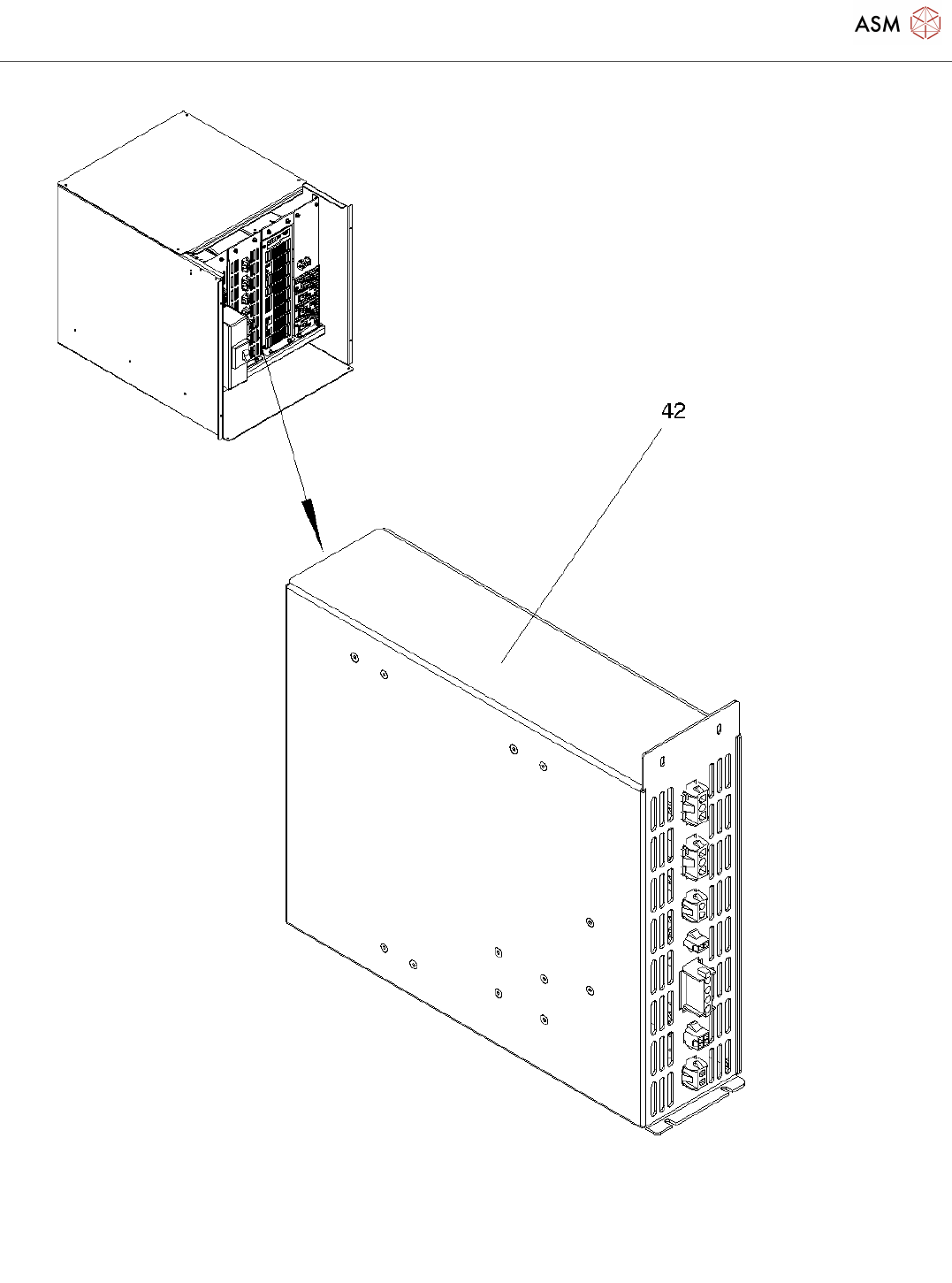 ASM

42