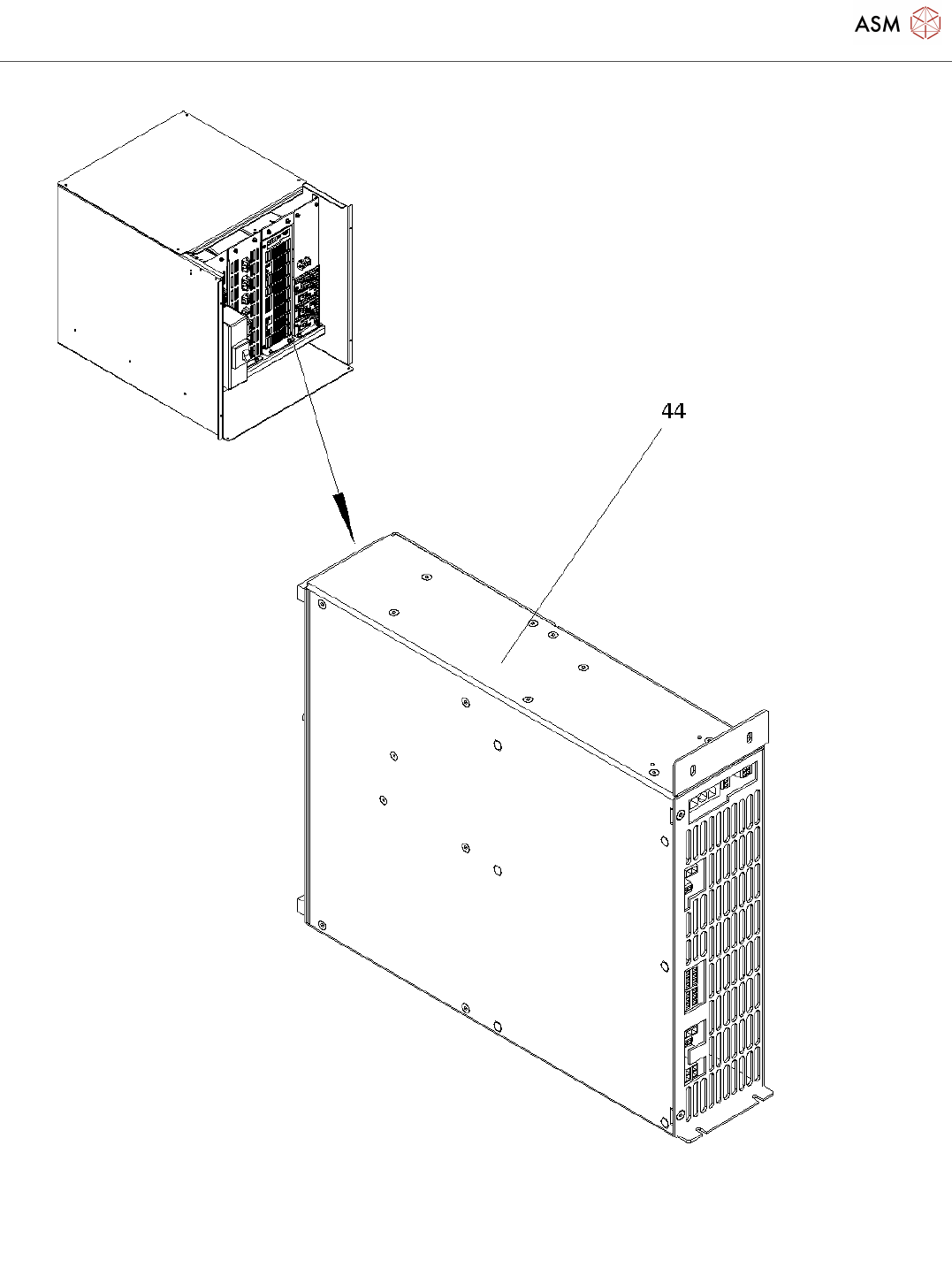 ASM

44