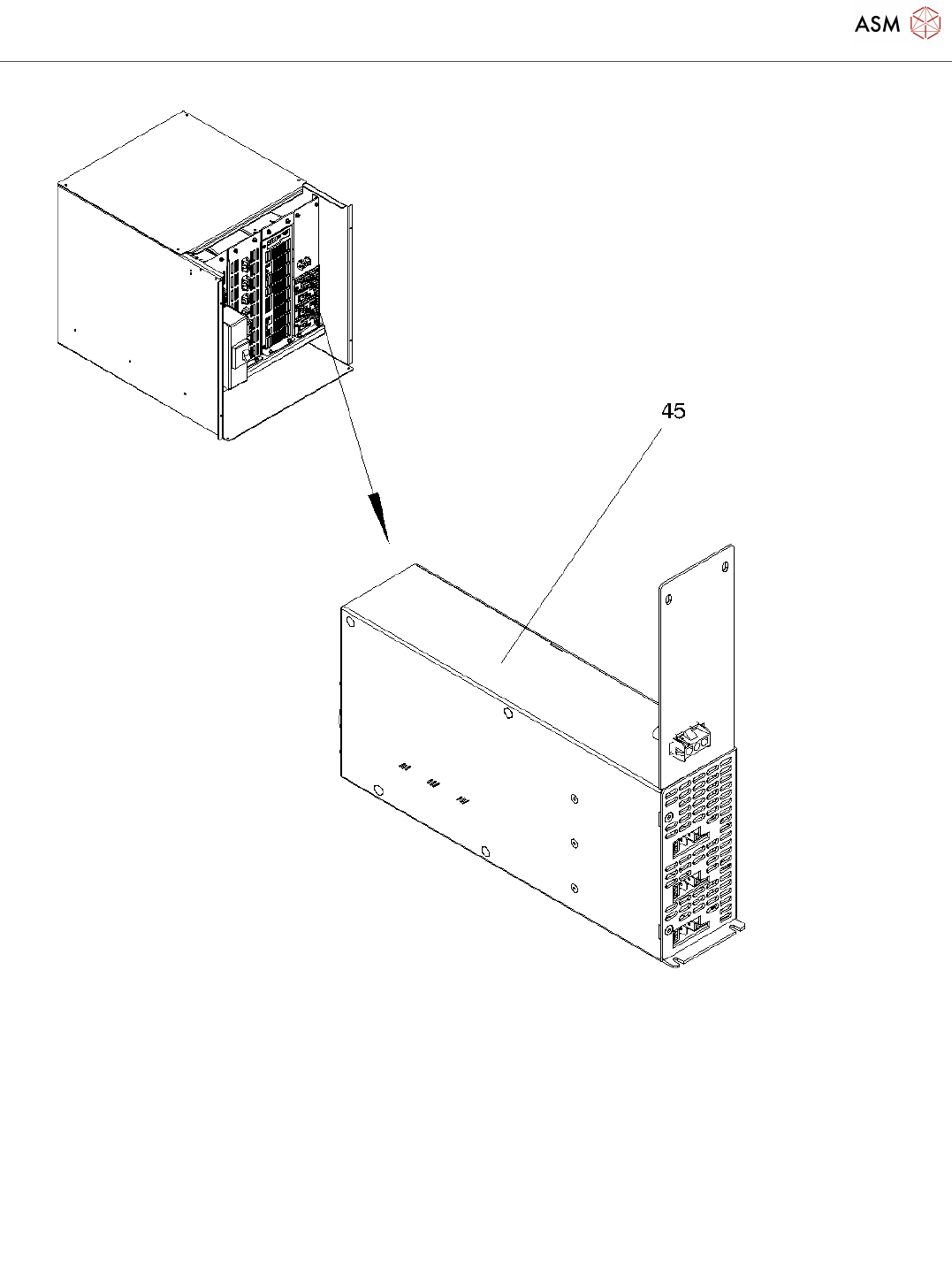 ASM

45