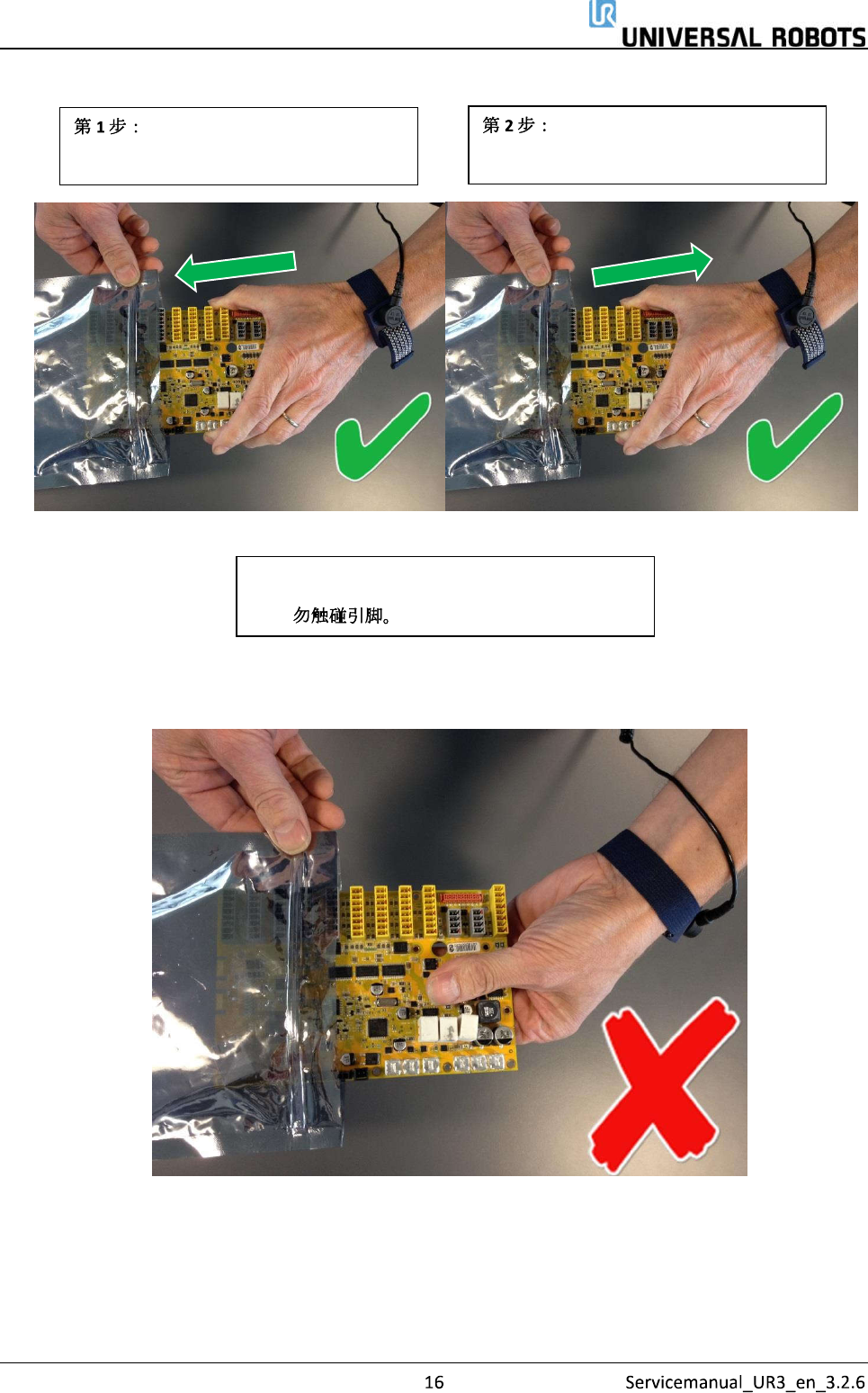 UNIVERSAL ROBOTS

第 1 步：

第 2 步：

勿触碰引脚。

16

Servicemanual_UR3_en_3.2.6