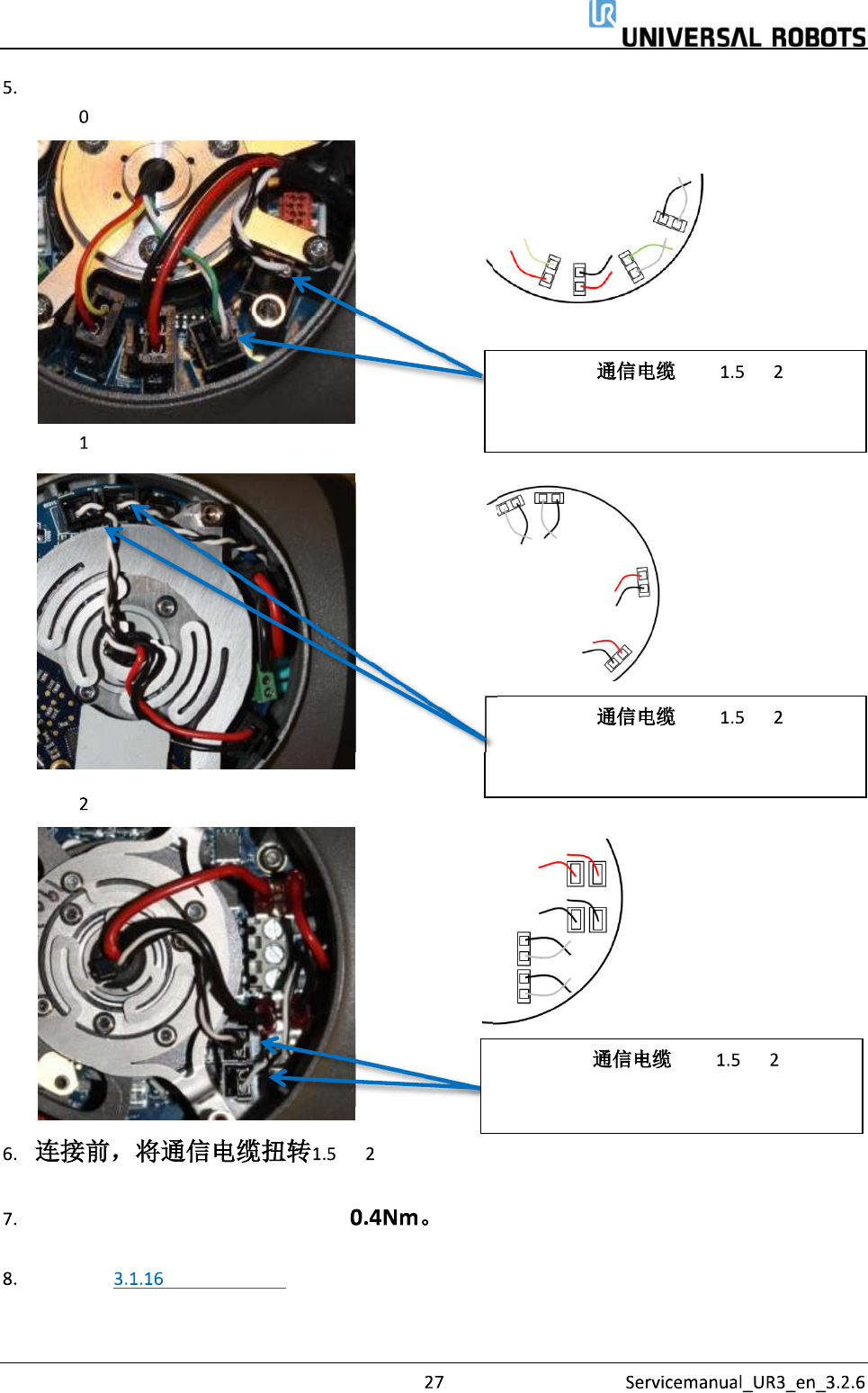 UNIVERSAL ROBOTS

5.

0

通信电缆 1.5 2

1

通信电缆 1.5 2

2

通信电缆 1.5 2

6. 连接前，将通信电缆扭转1.5 2

7. 0.4Nm。

8. 3.1.16

27 Servicemanual_UR3_en_3.2.6