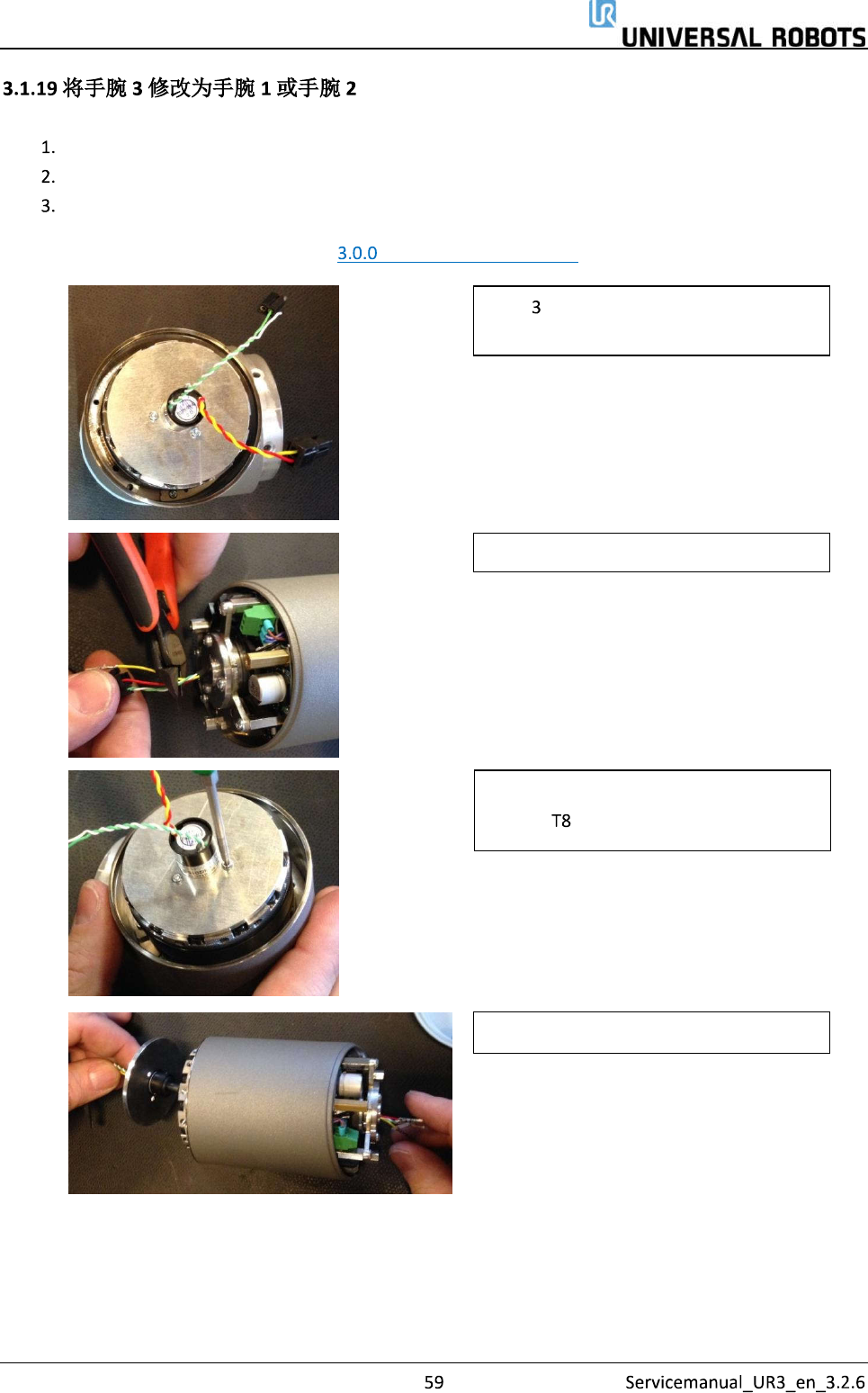 UNIVERSAL ROBOTS

3.1.19 将手腕 3 修改为手腕 1 或手腕 2

1.
2.
3.

3.0.0

3

T8

59

Servicemanual_UR3_en_3.2.6