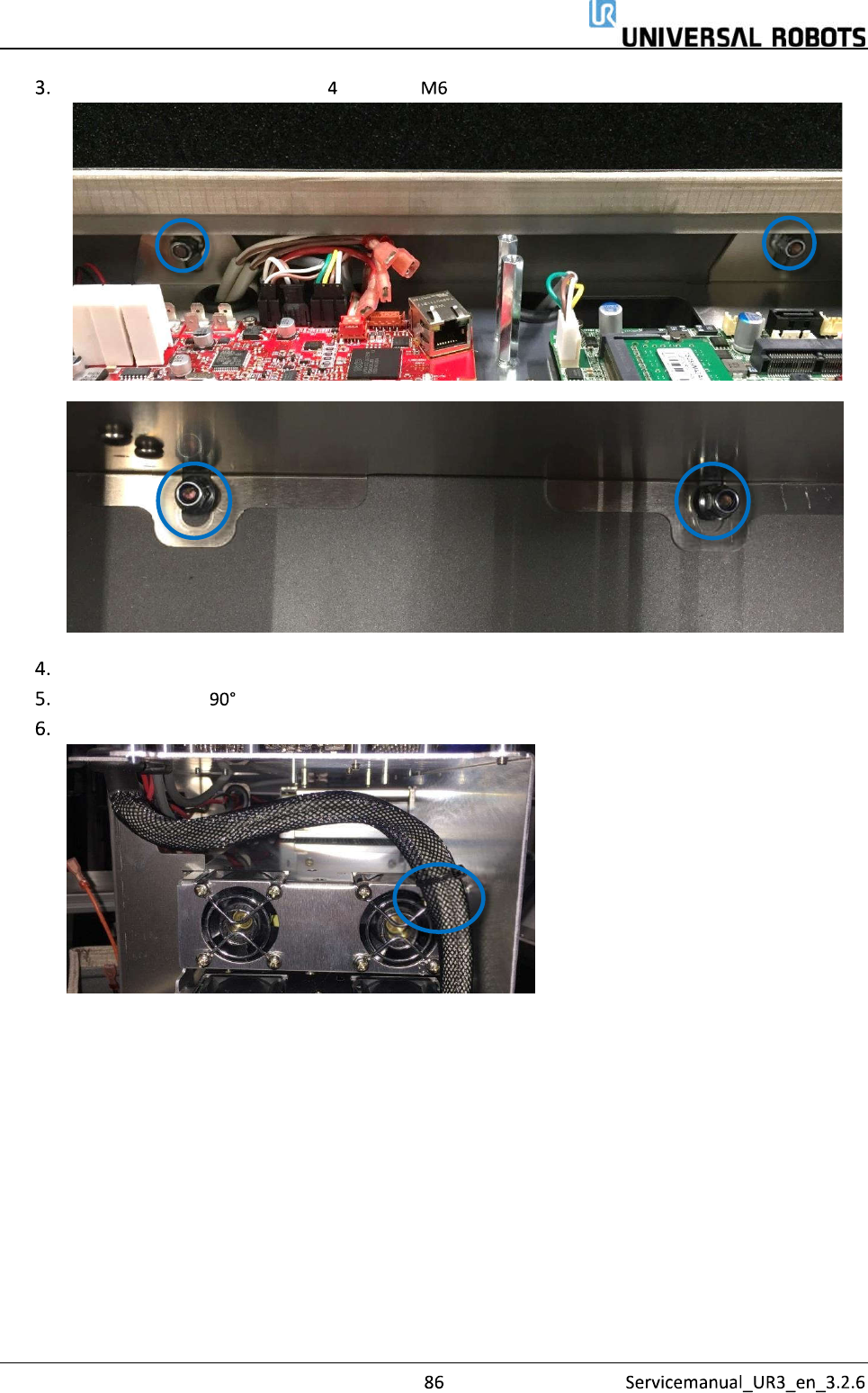 UNIVERSAL ROBOTS

3. 4 M6

4.

5. 90°

6.

86 Servicemanual_UR3_en_3.2.6