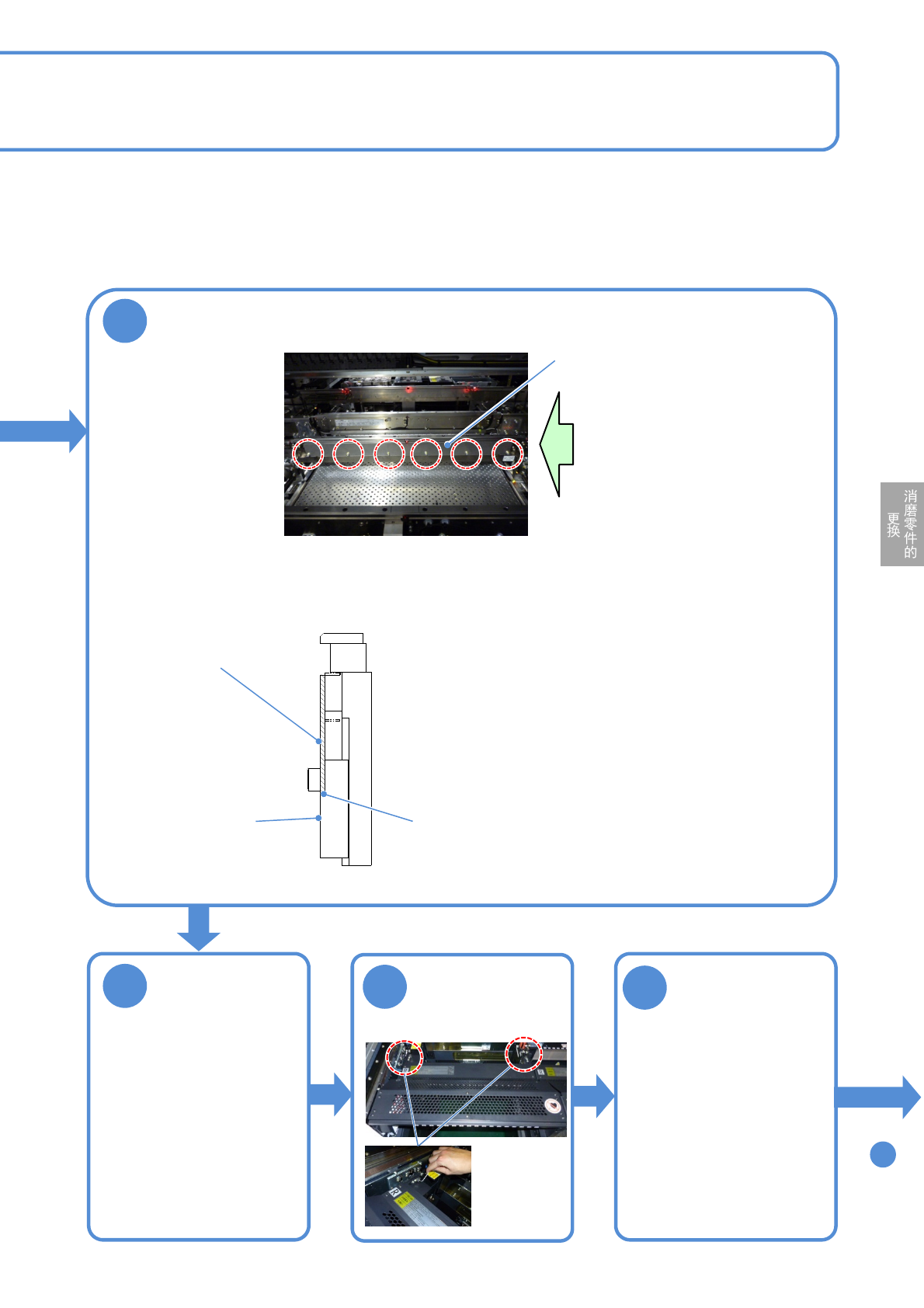 消磨零件的更换