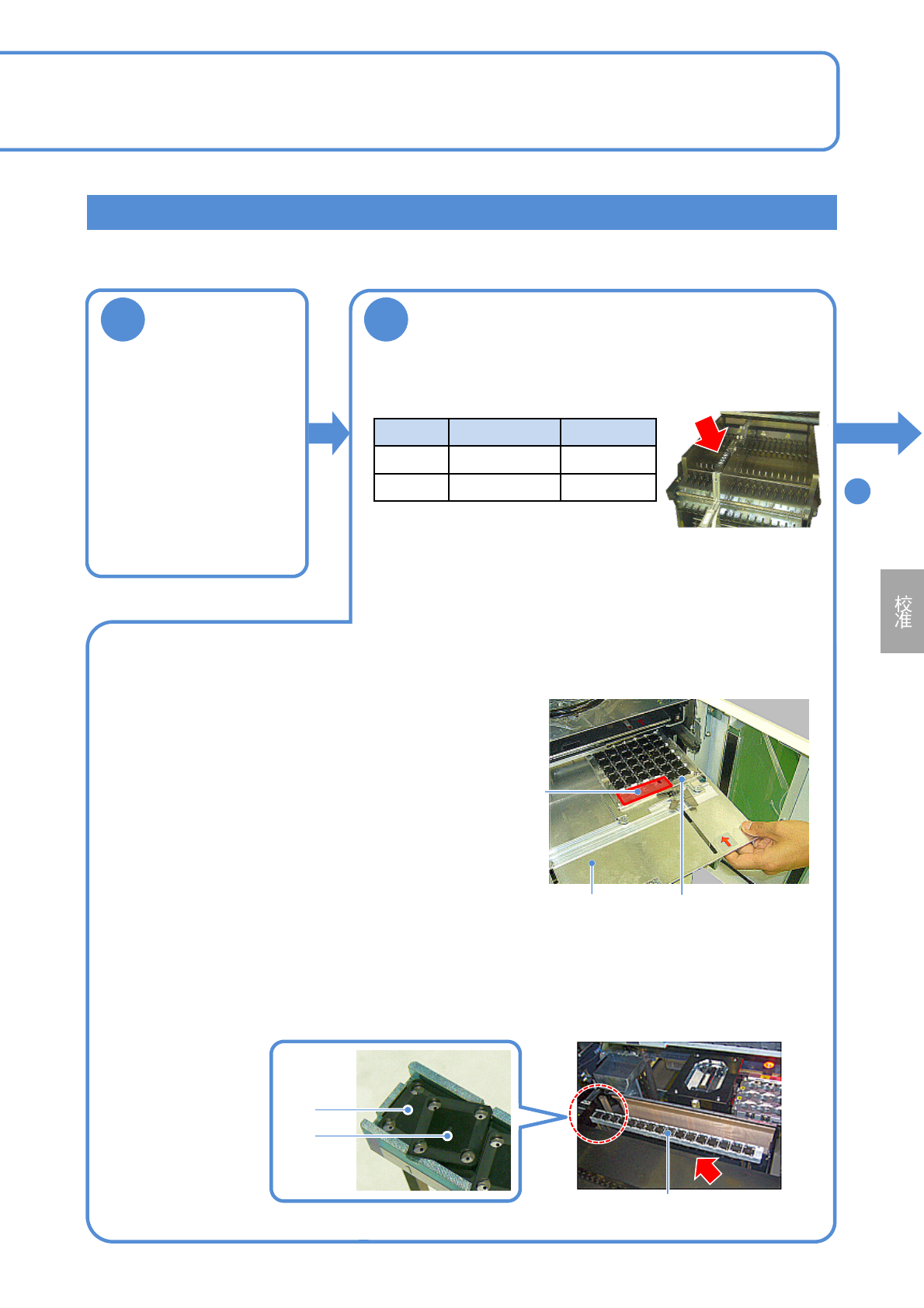 校准