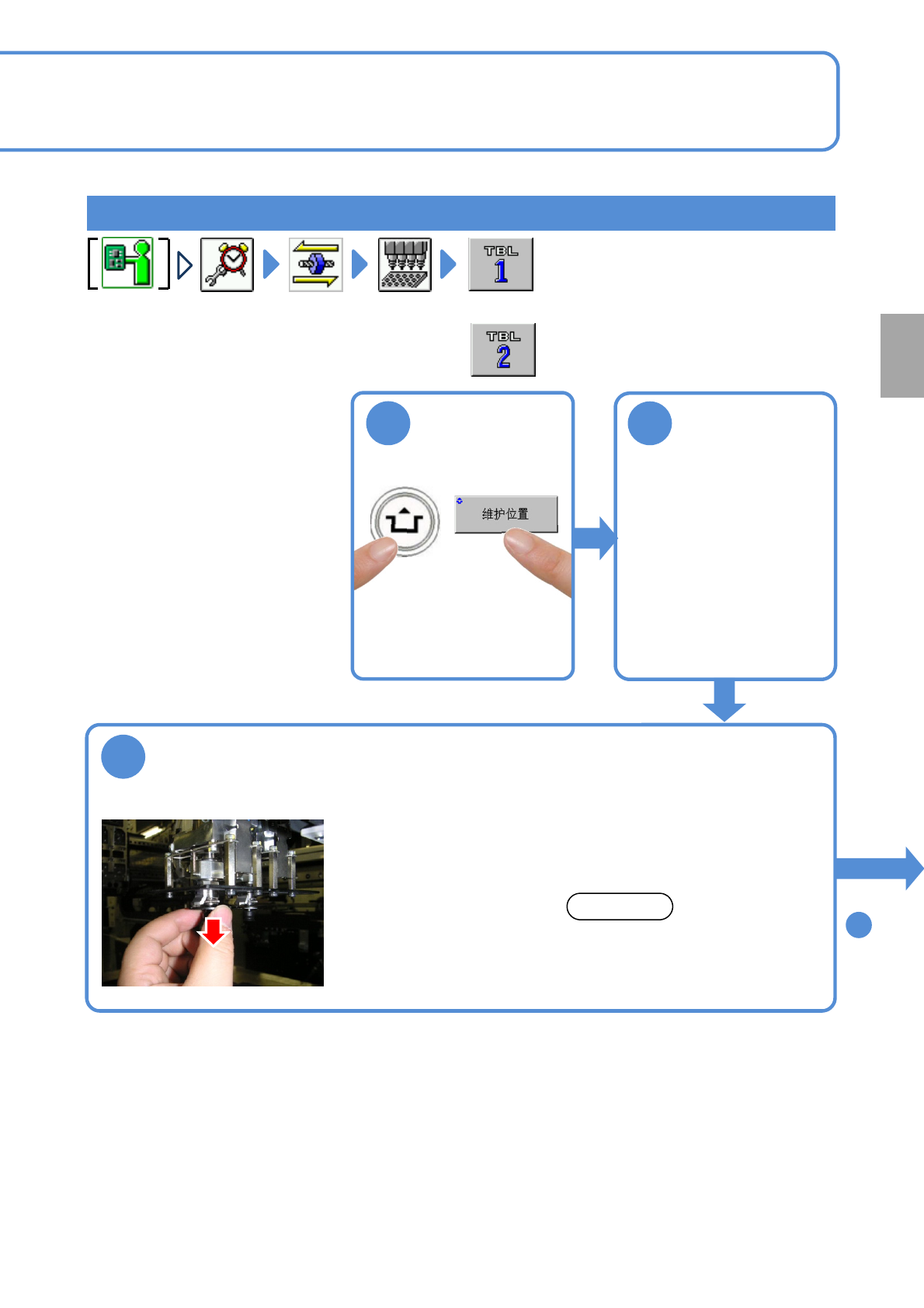 TBL
1

TBL
2

维护位置