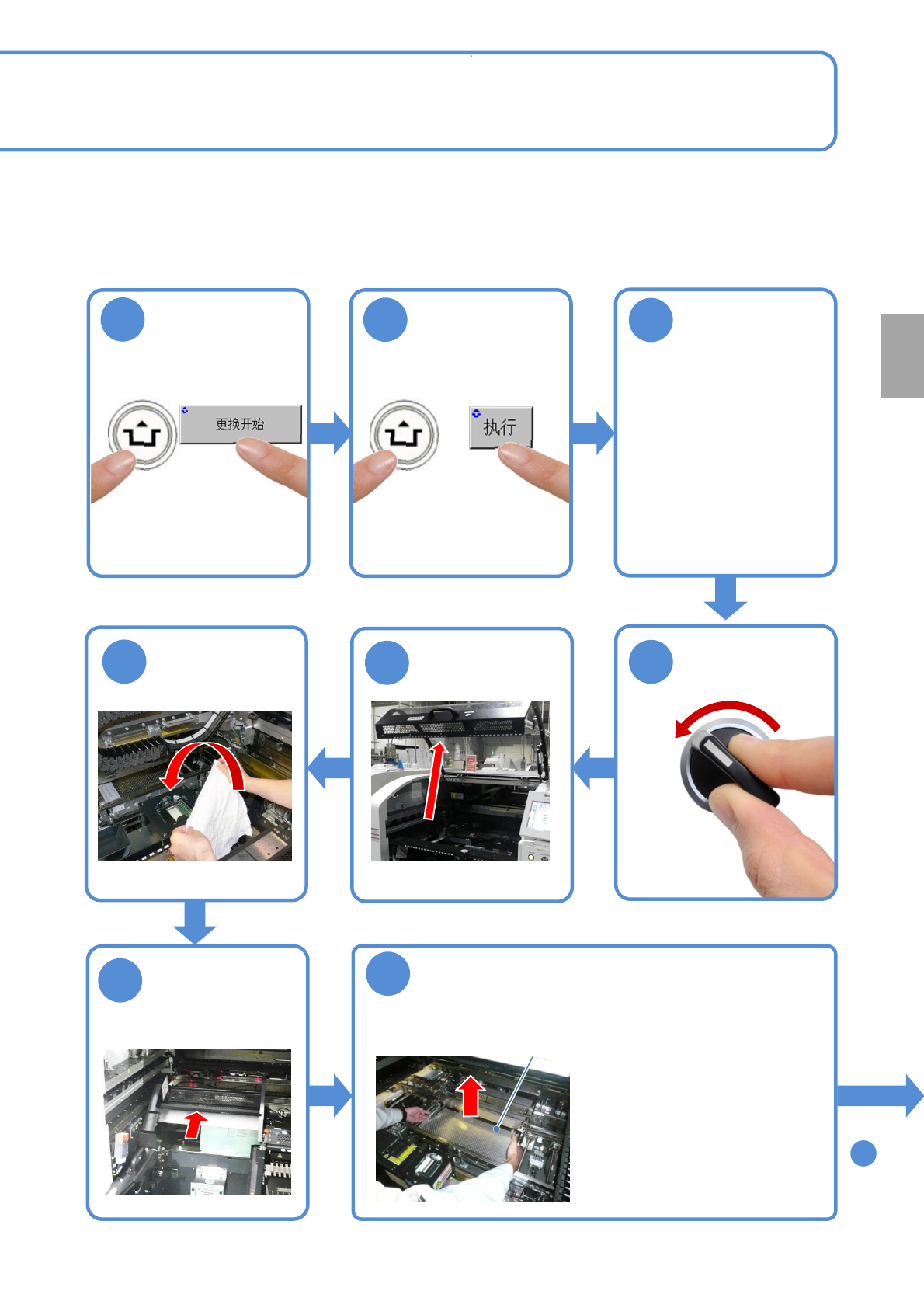 更换开始

执行