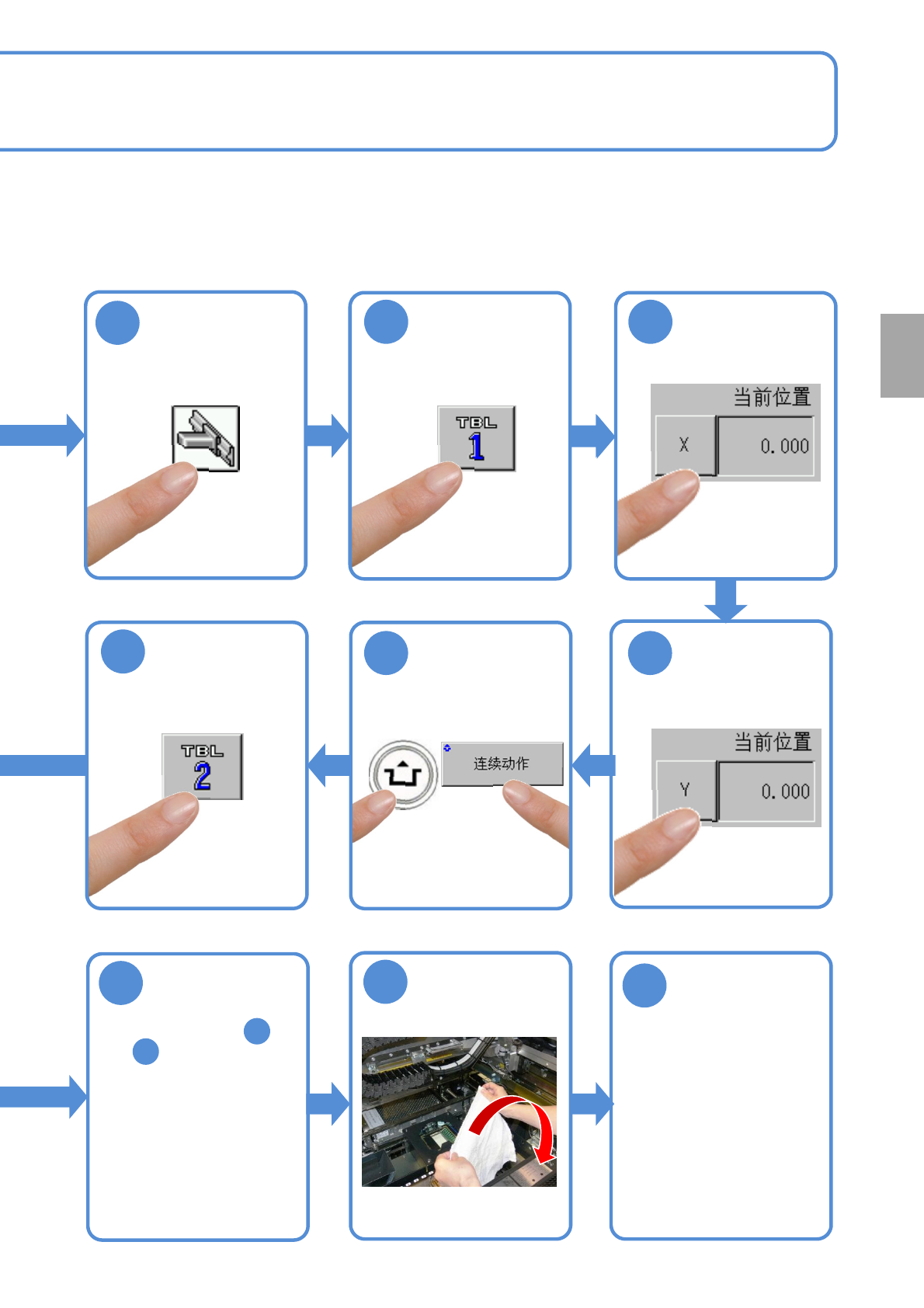 TBL
1

当前位置
X
0.000

TBL
2

连续动作

当前位置
Y
0.000