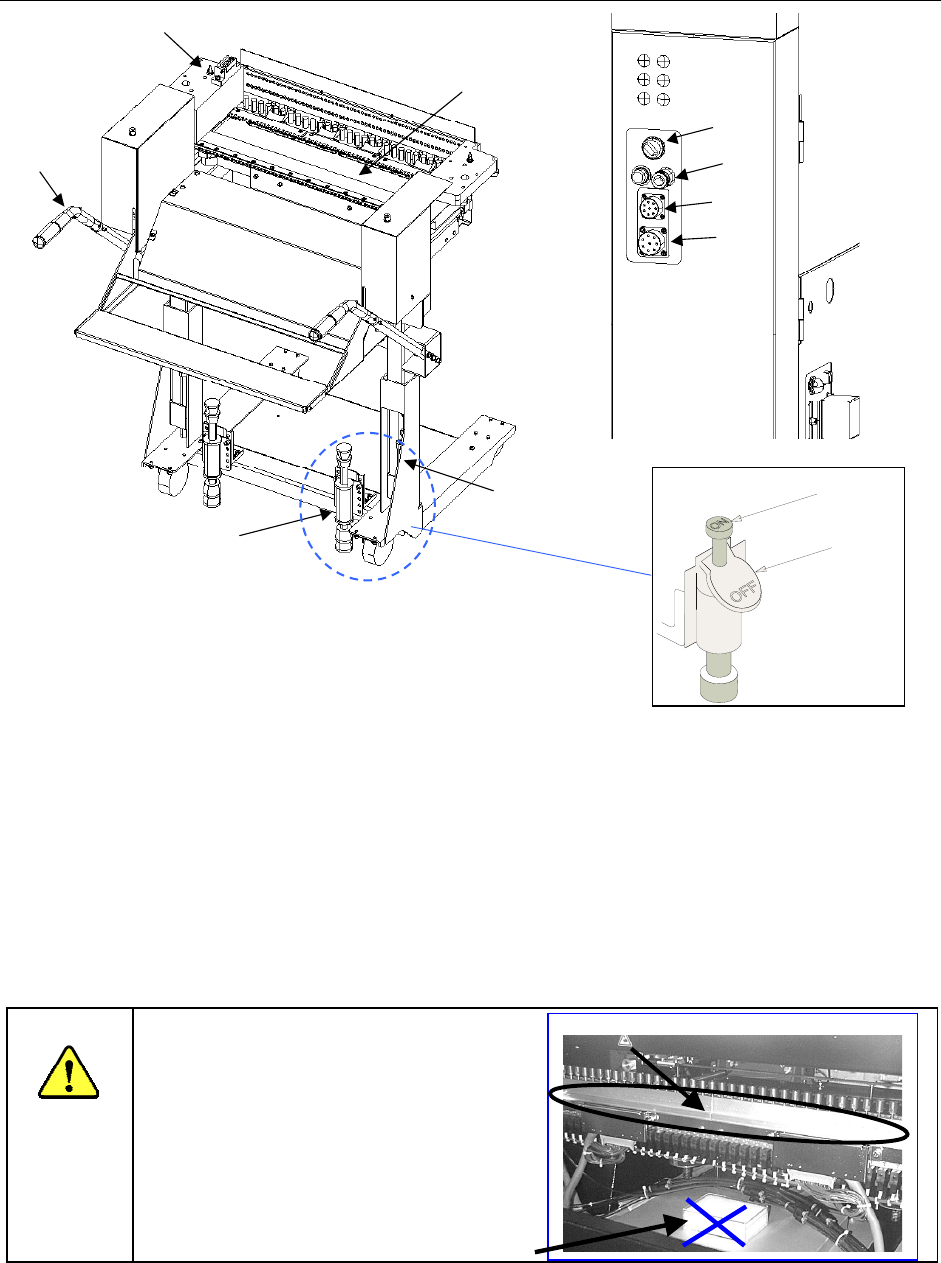 ON

OFF