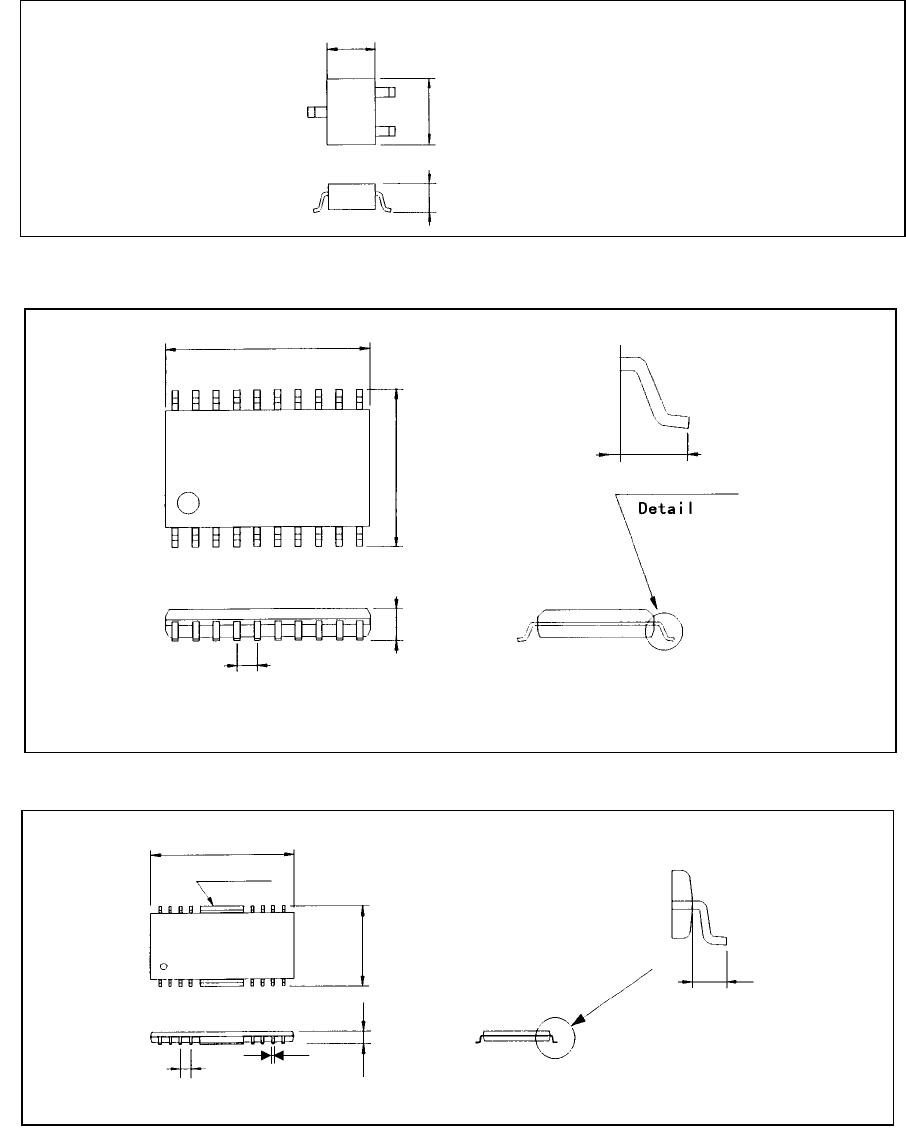 Detail