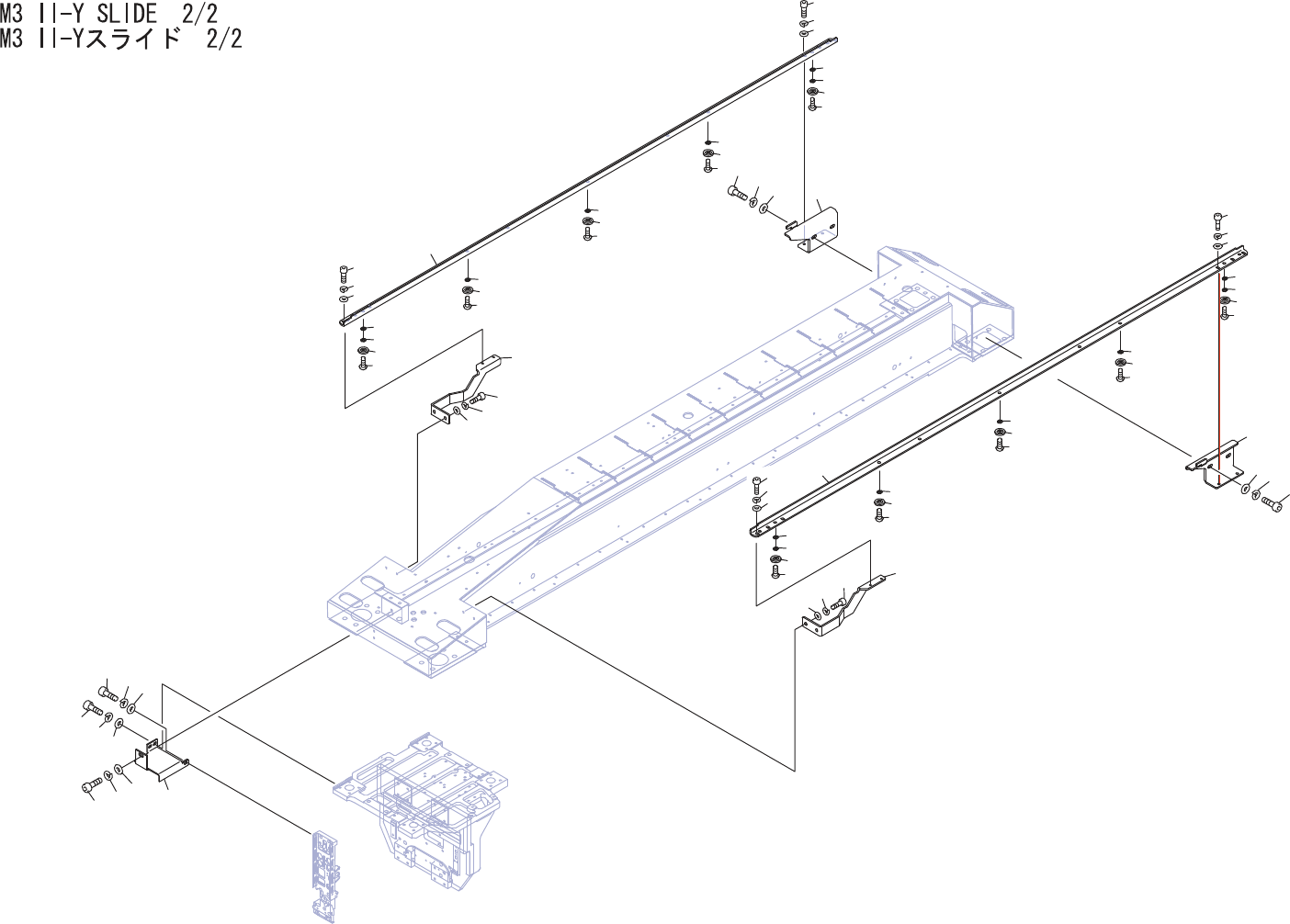 M3 II-Y SLIDE 2/2
M3 II-Yスライド 2/2