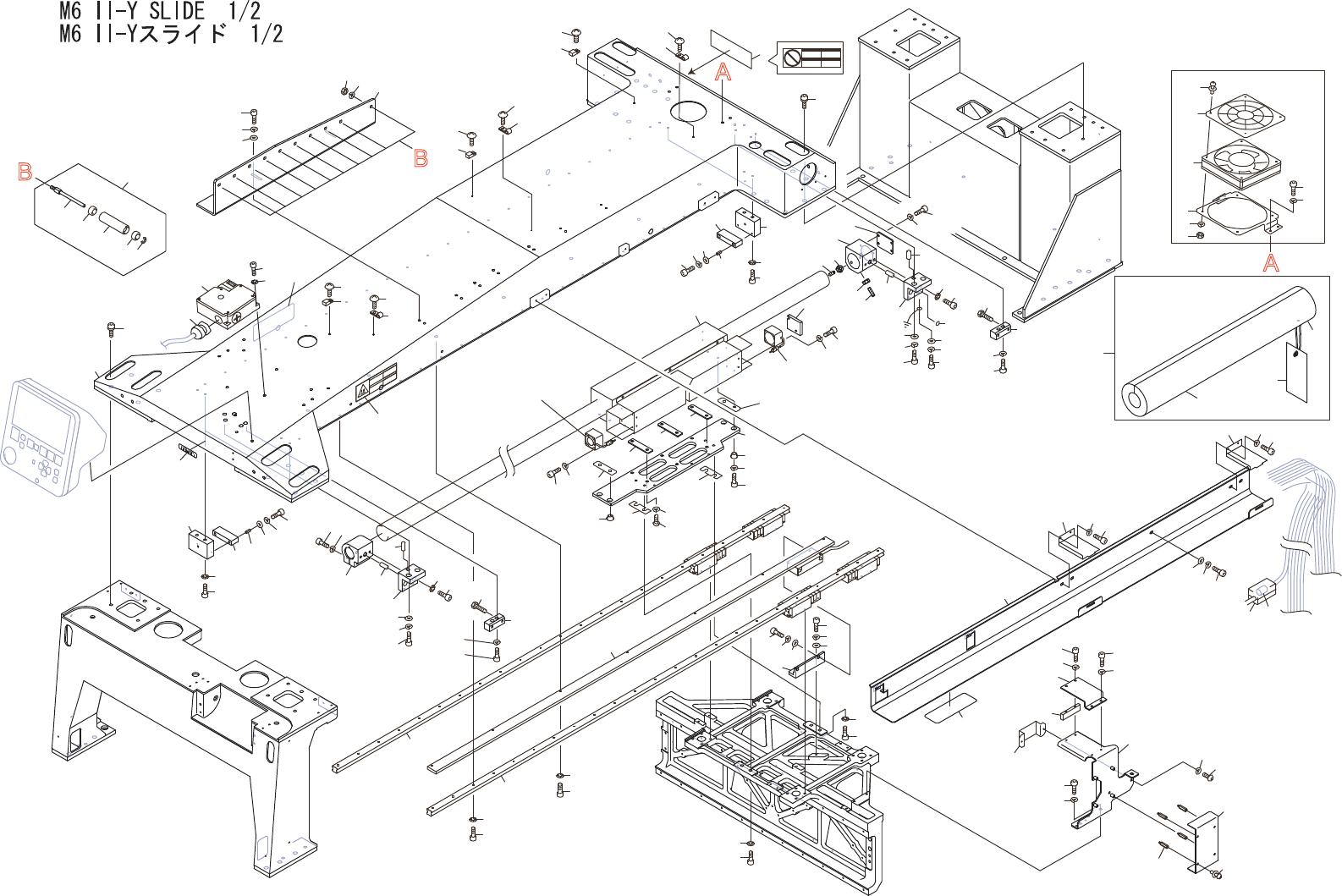 M6 II-Y SLIDE 1/2
M6 II-Yスライド 1/2

A

B

B

A