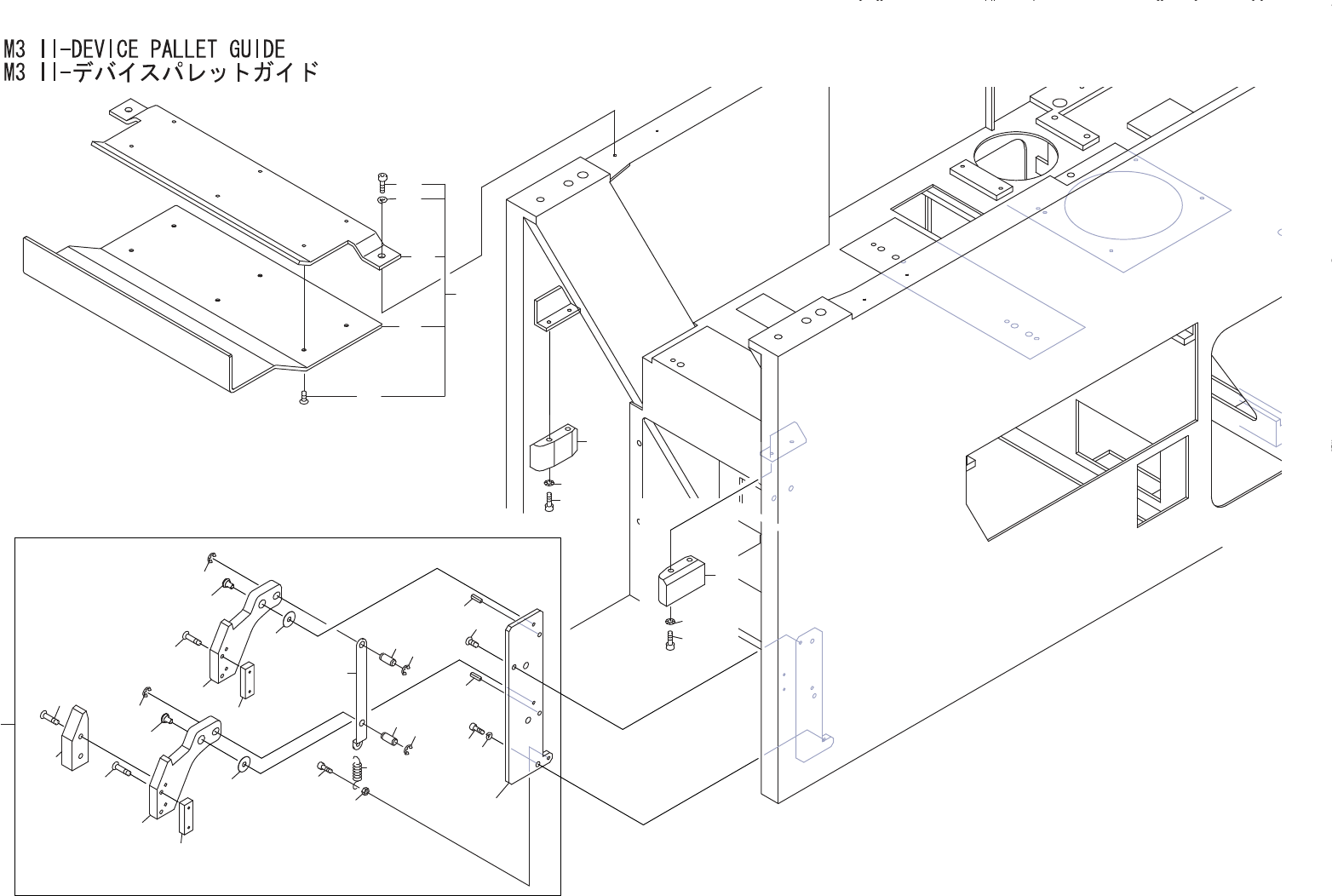 M3 II-DEVICE PALLET GUIDE
M3 II-デバイスパレットガイド