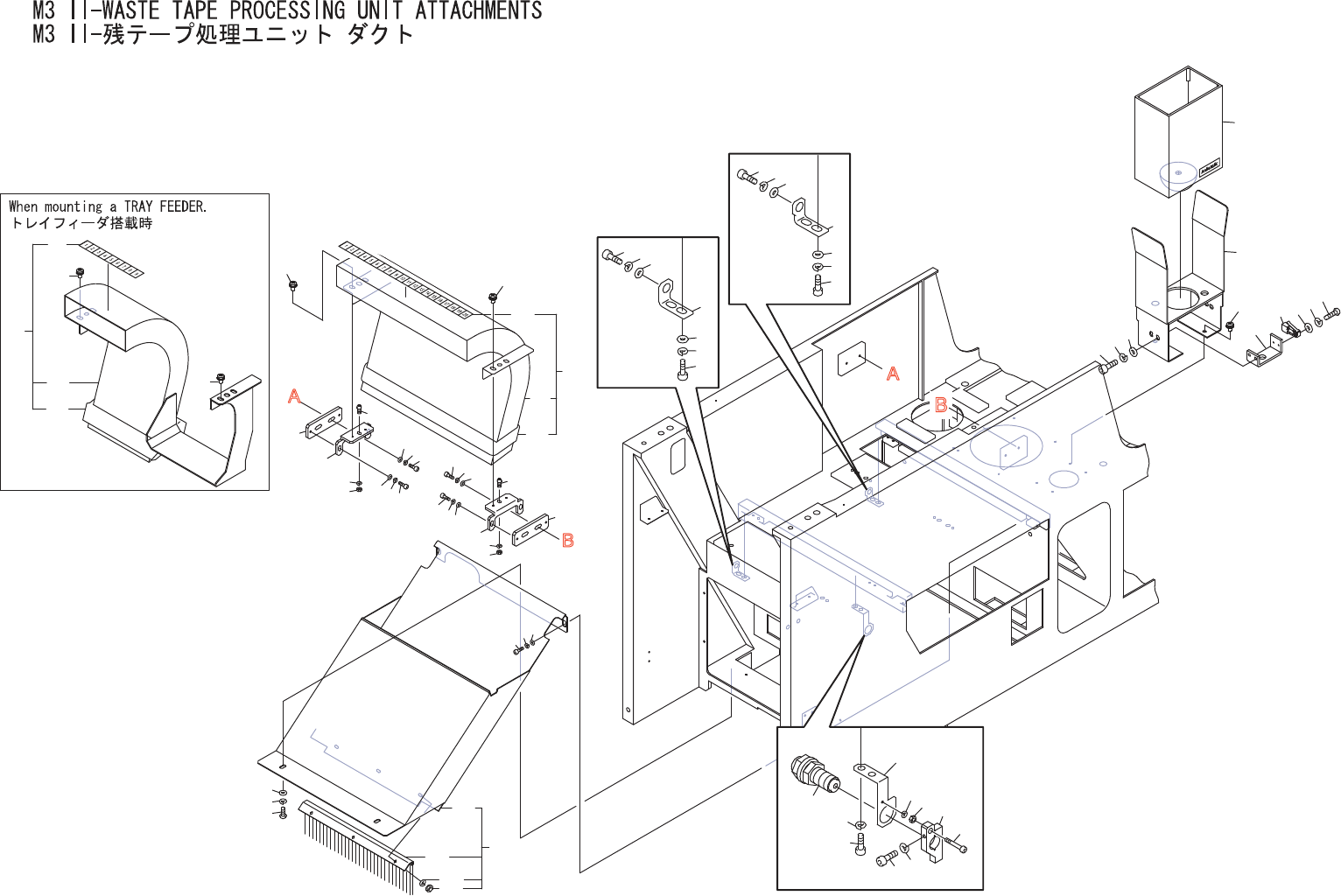 M3 II-WASTE TAPE PROCESSING UNIT ATTACHMENTS
M3 II-残テープ処理ユニット ダクト

When mounting a TRAY FEEDER.
トレイフィーダ搭載時

A
B
A
B