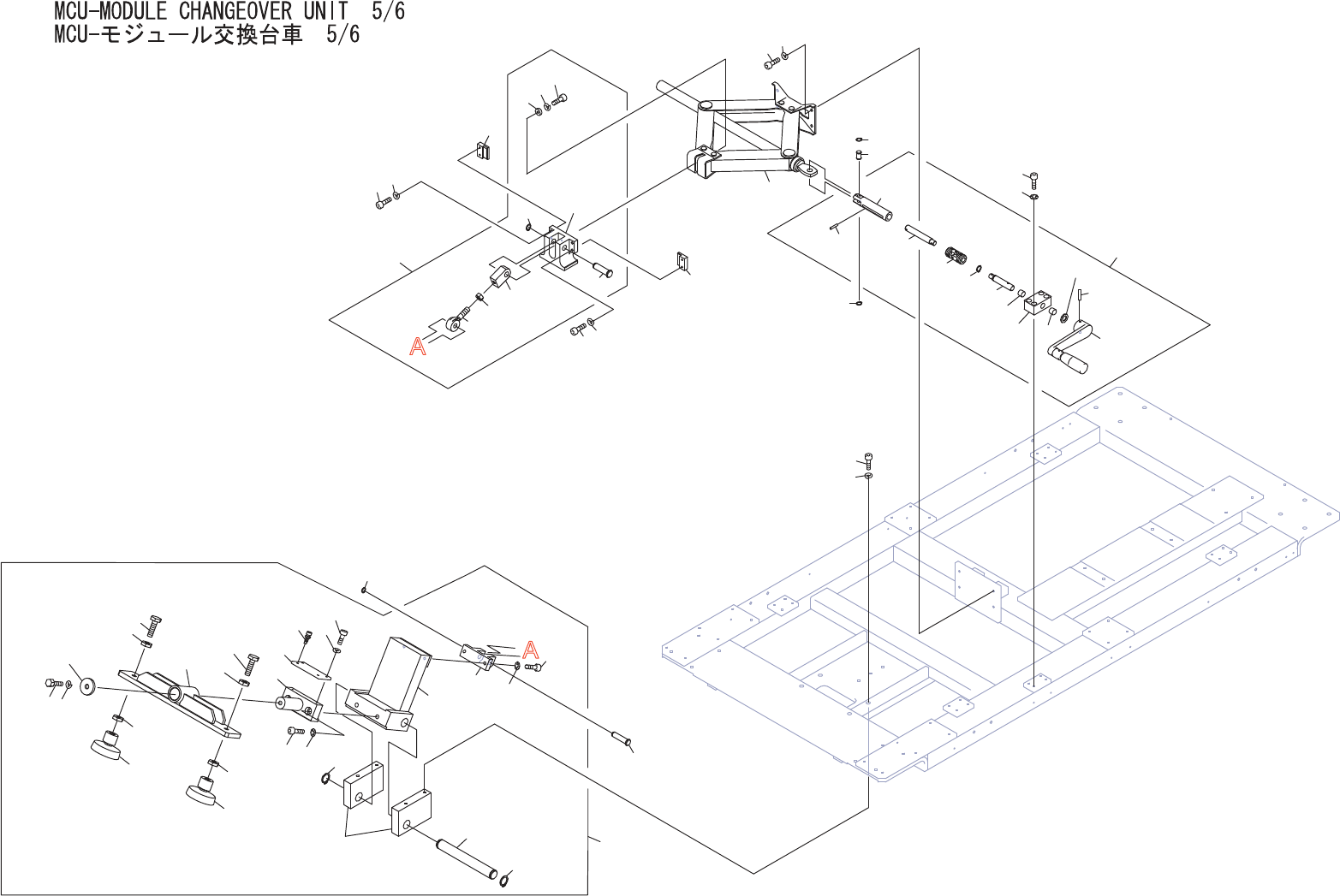 MCU-MODULE CHANGEOVER UNIT 5/6
MCU-モジュール交換台車 5/6

A

A