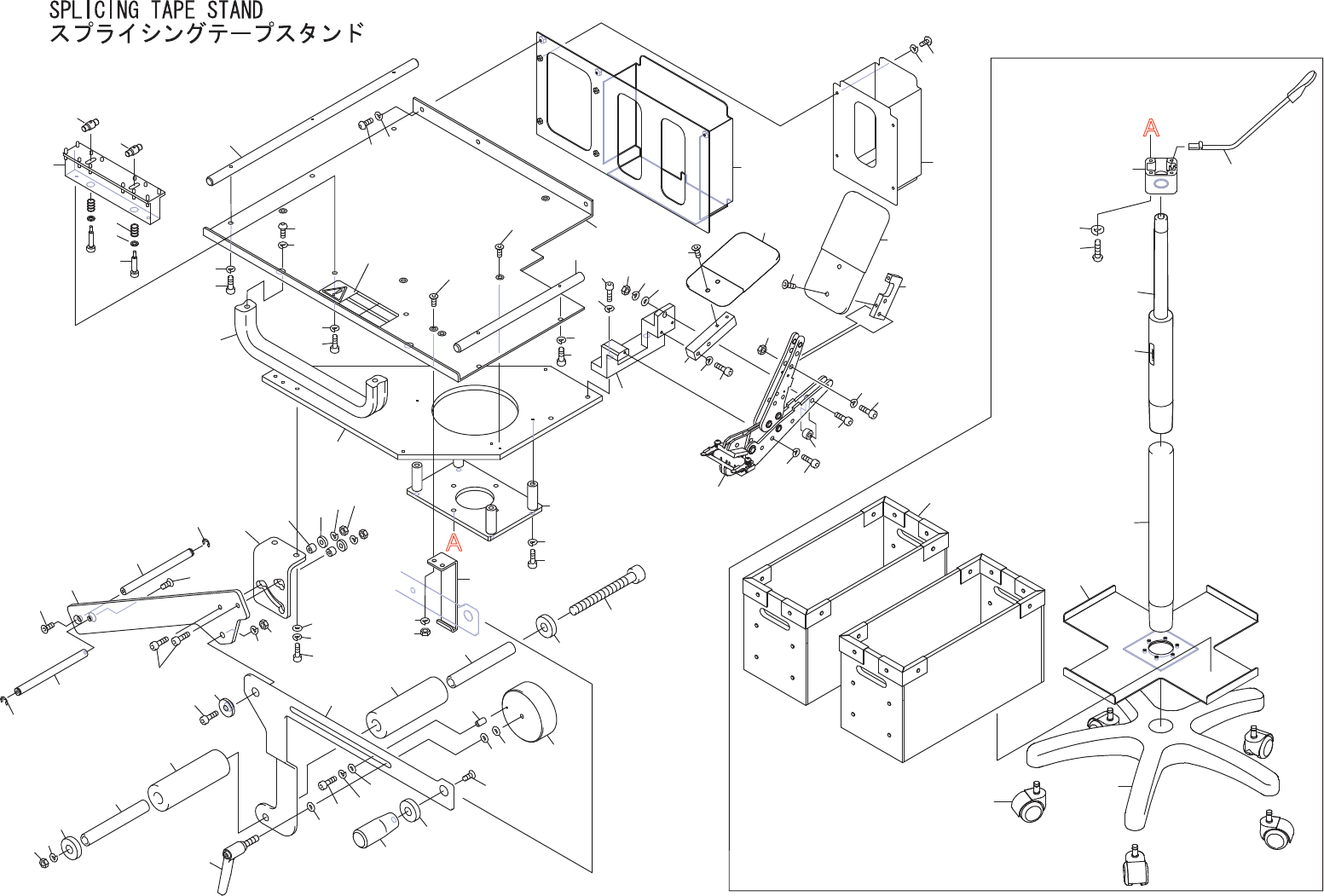 SPLICING TAPE STAND
スプライシングテープスタンド

A

A