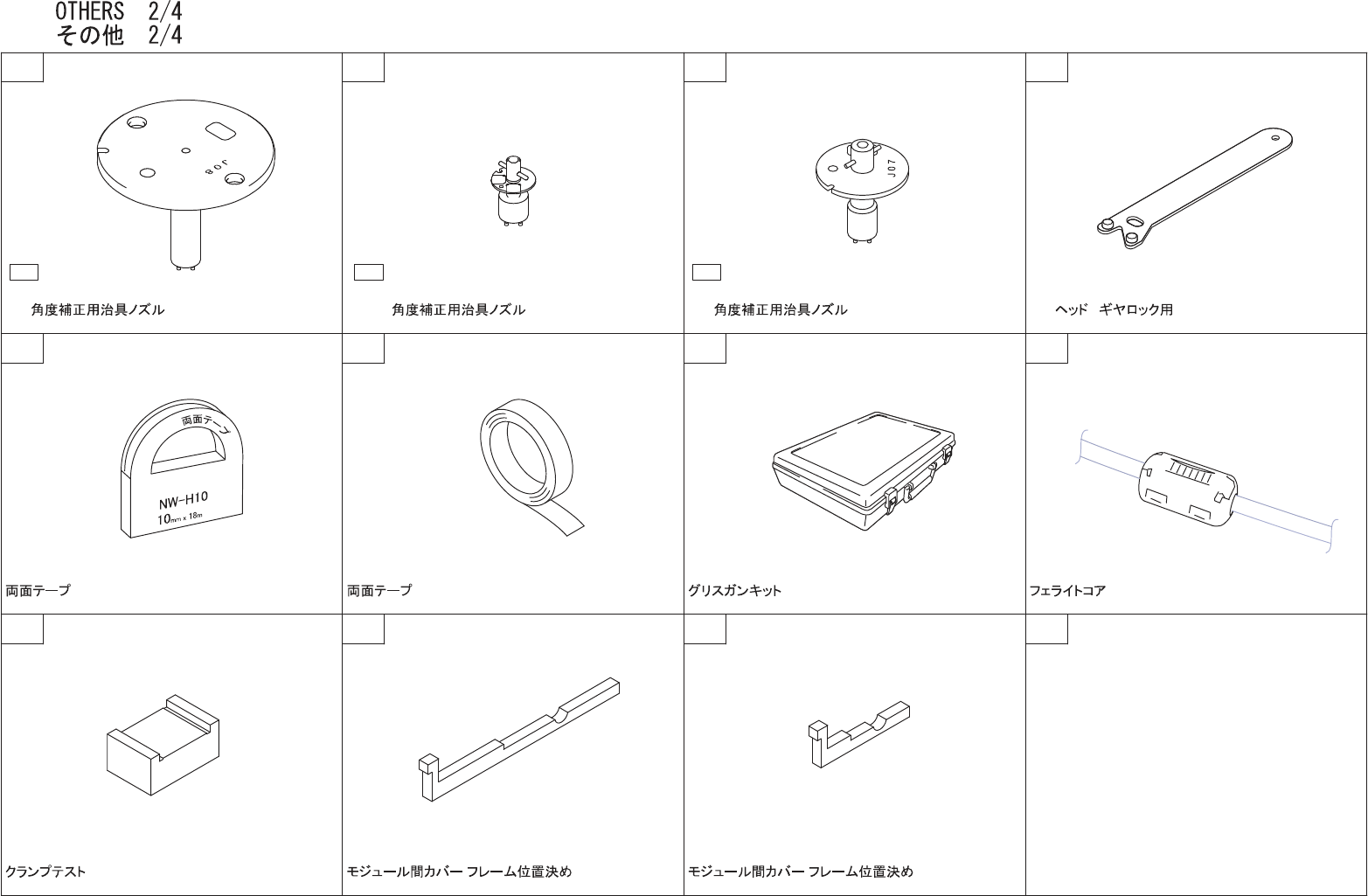 OTHERS 2/4
その他 2/4

J08

角度補正用治具ノズル

角度補正用治具ノズル

J07

角度補正用治具ノズル

ヘッド ギヤロック用

両面テープ
NW-H10
10mm x 18m

両面テープ

両面テープ

グリスガンキット

フェライトコア

クランプテスト

モジュール間カバー フレーム位置決め

モジュール間カバー フレーム位置決め