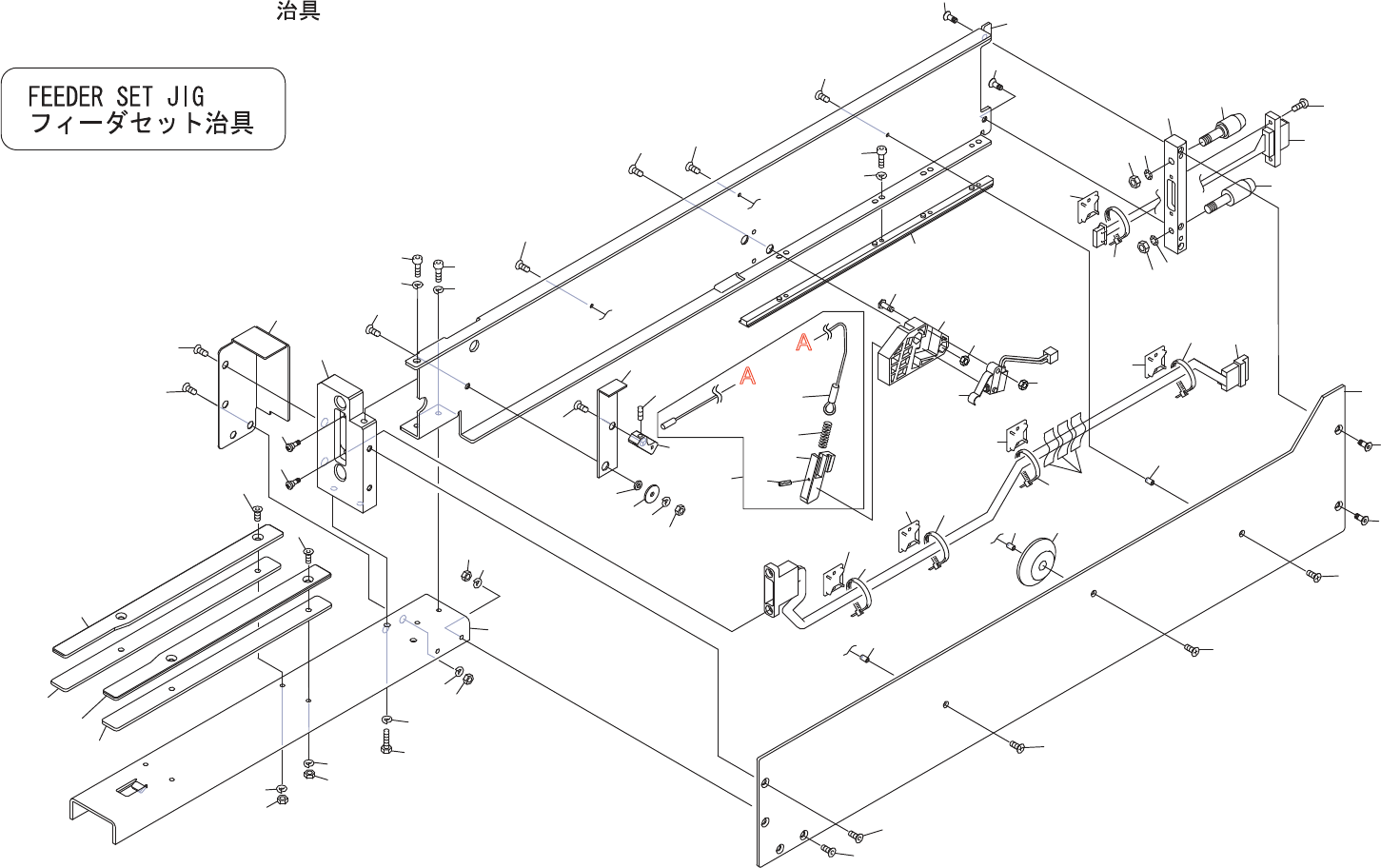 治具

FEEDER SET JIG
フィーダセット治具

A

A