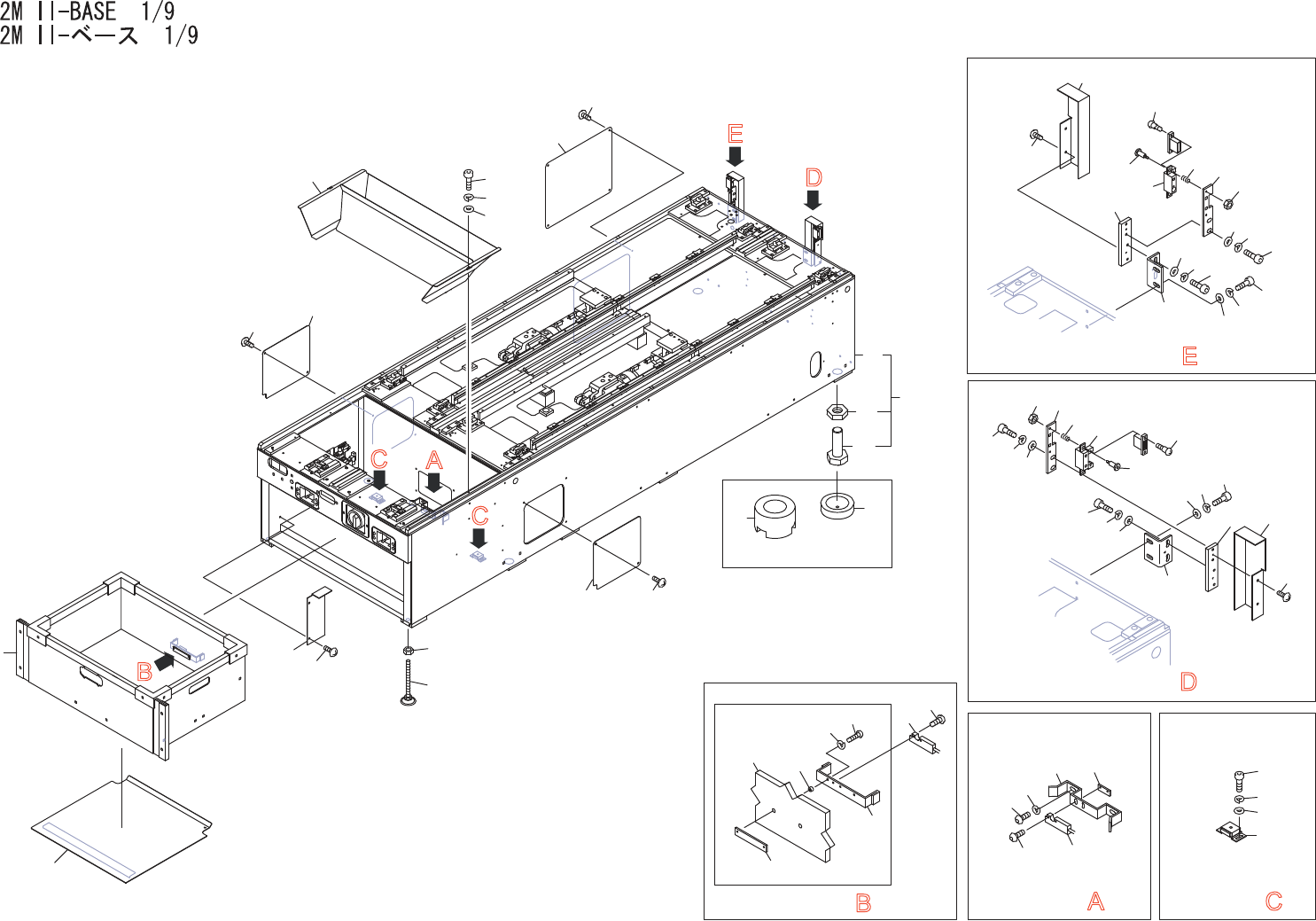 2M II-BASE 1/9
2M II-ベース 1/9

E
D
C
A
C
B

E

D

B

A

C