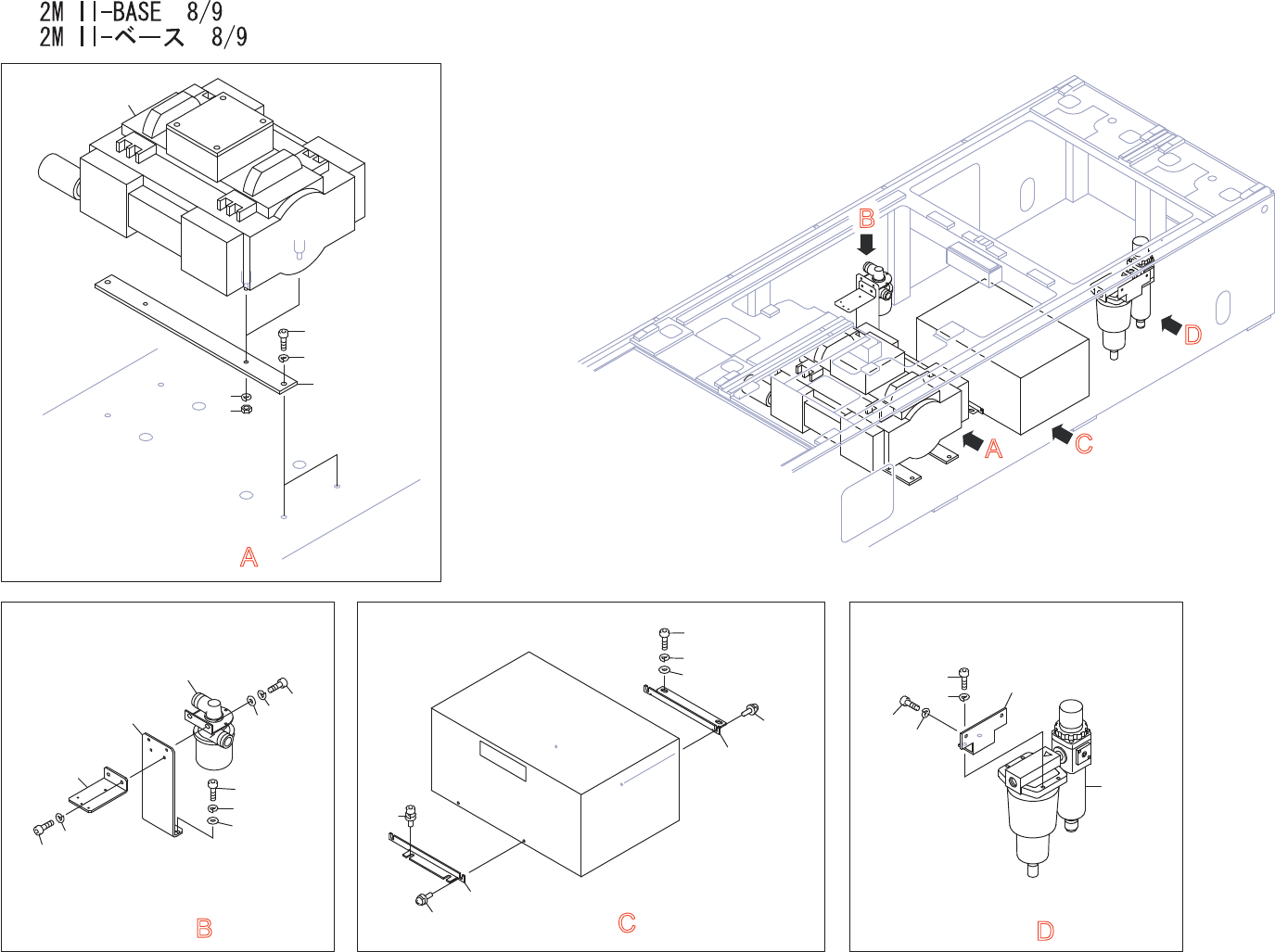 2M II-BASE 8/9
2M II-ベース 8/9

A

B

D

A

C

B

C

D