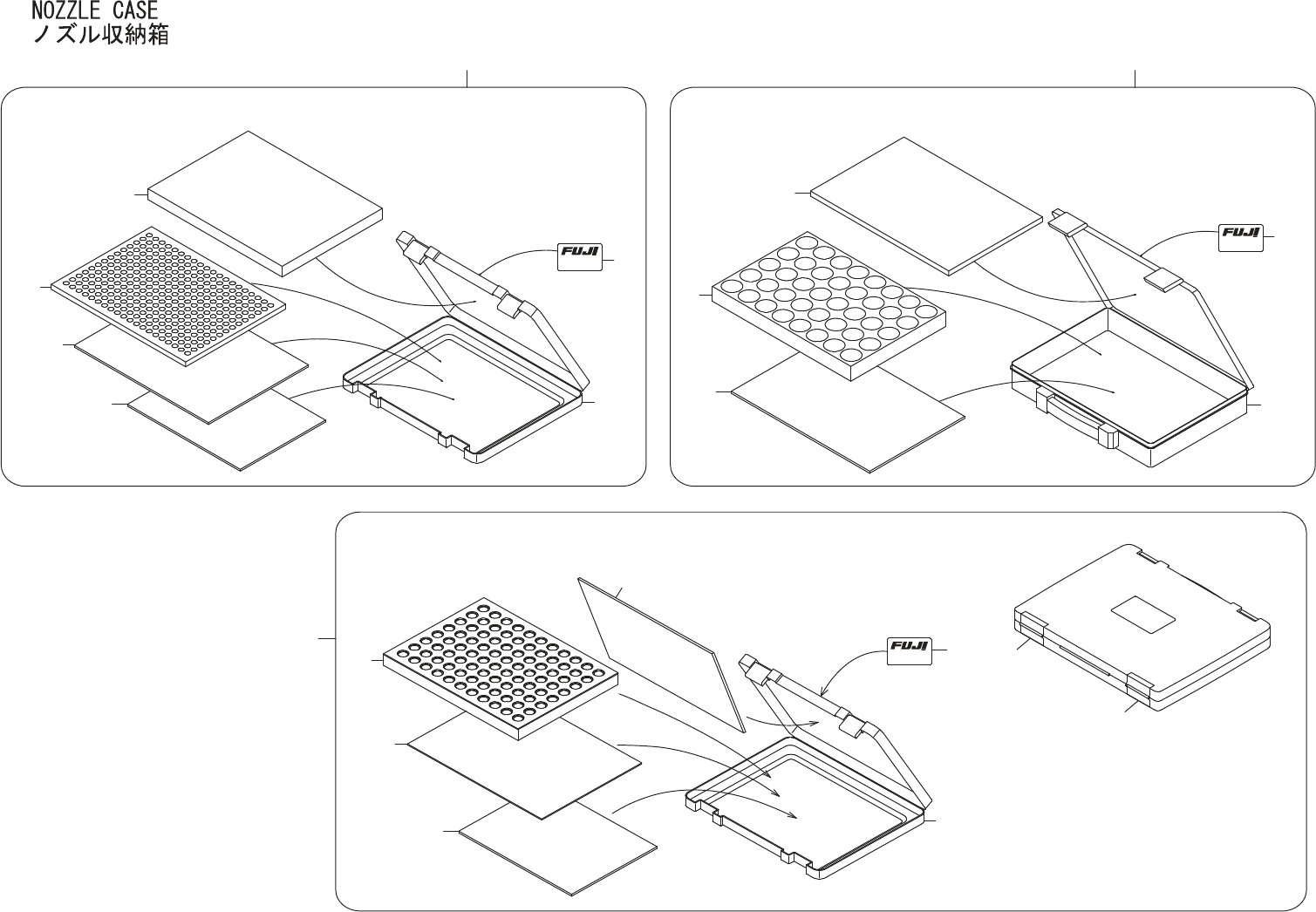 NOZZLE CASE
ノズル収納箱

FUJI

FUJI

FUJI