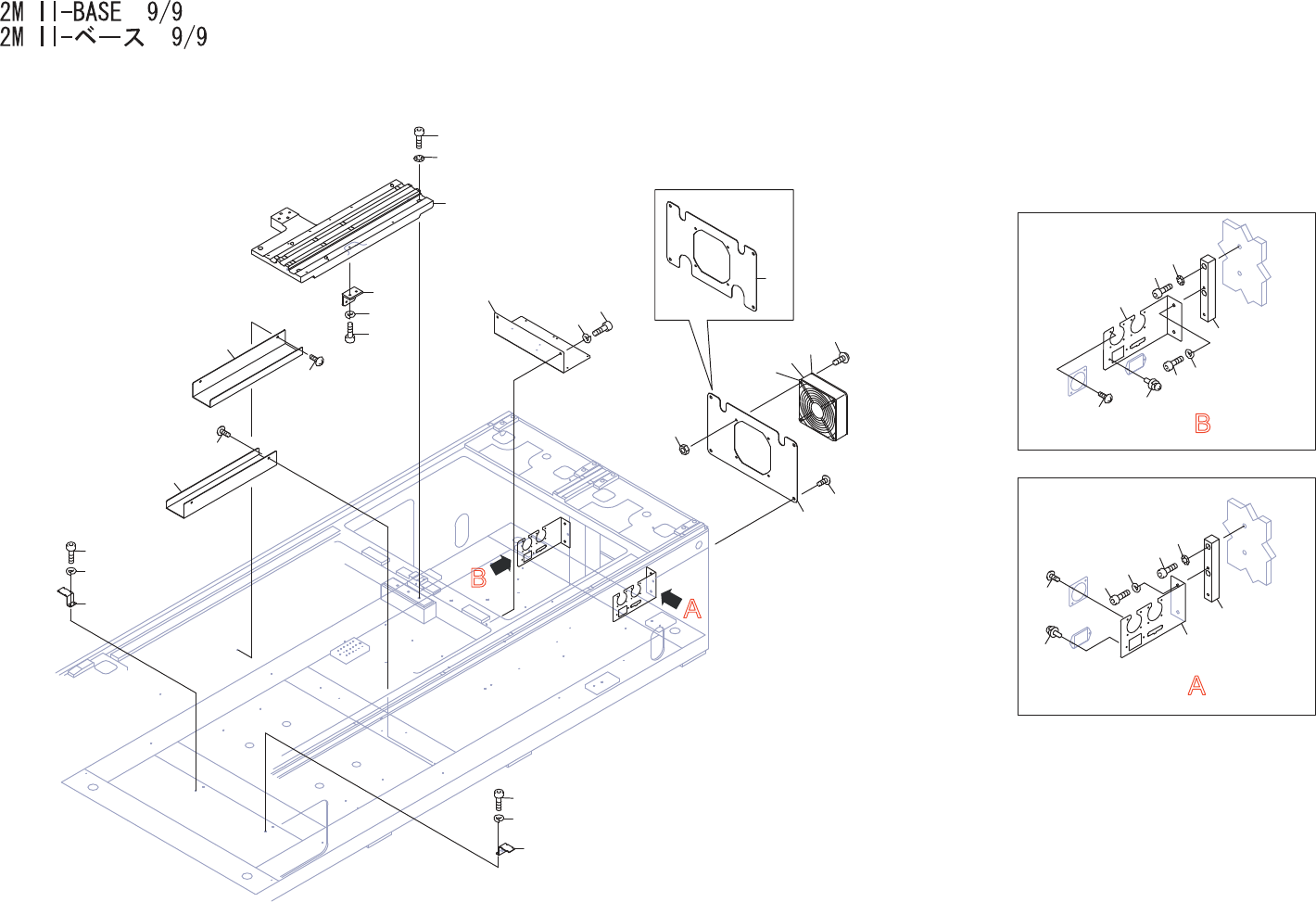 2M II-BASE 9/9
2M II-ベース 9/9

B

A

B

A