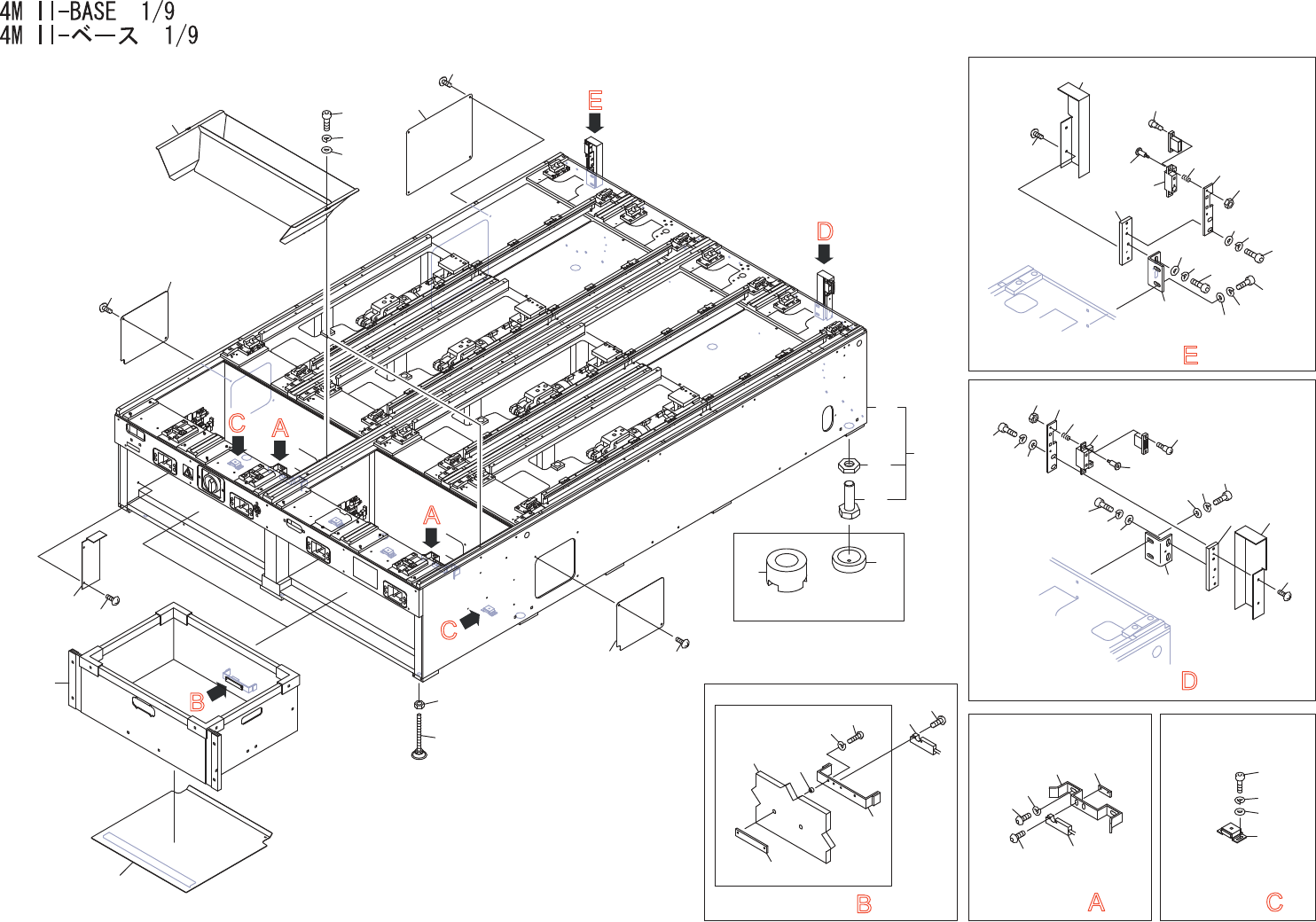 4M II-BASE 1/9
4M II-ベース 1/9

E

D

C

A

A

C

B

E

D

B

A

C