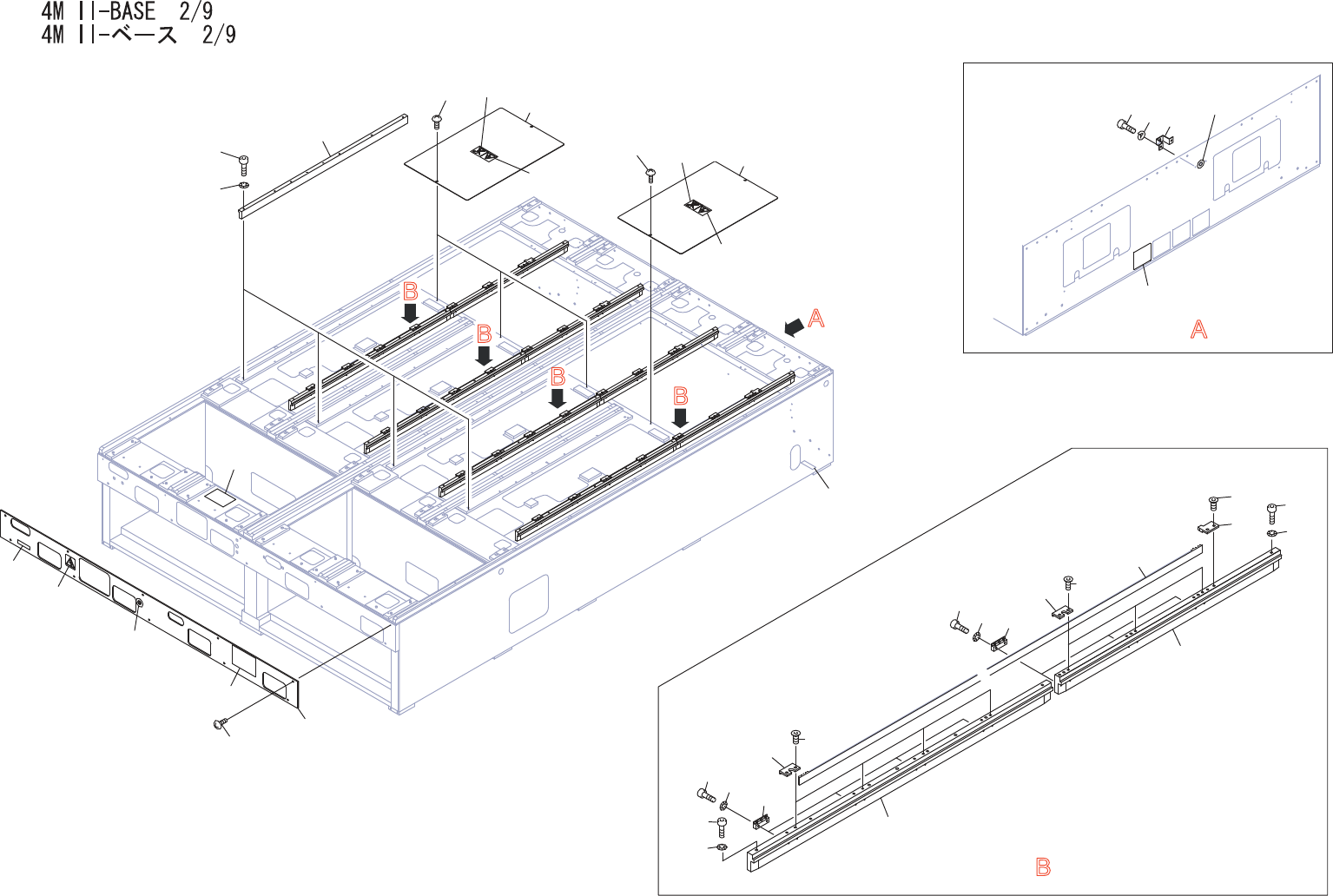 4M II-BASE 2/9
4M II-ベース 2/9

B
B
B
B
A

A

B