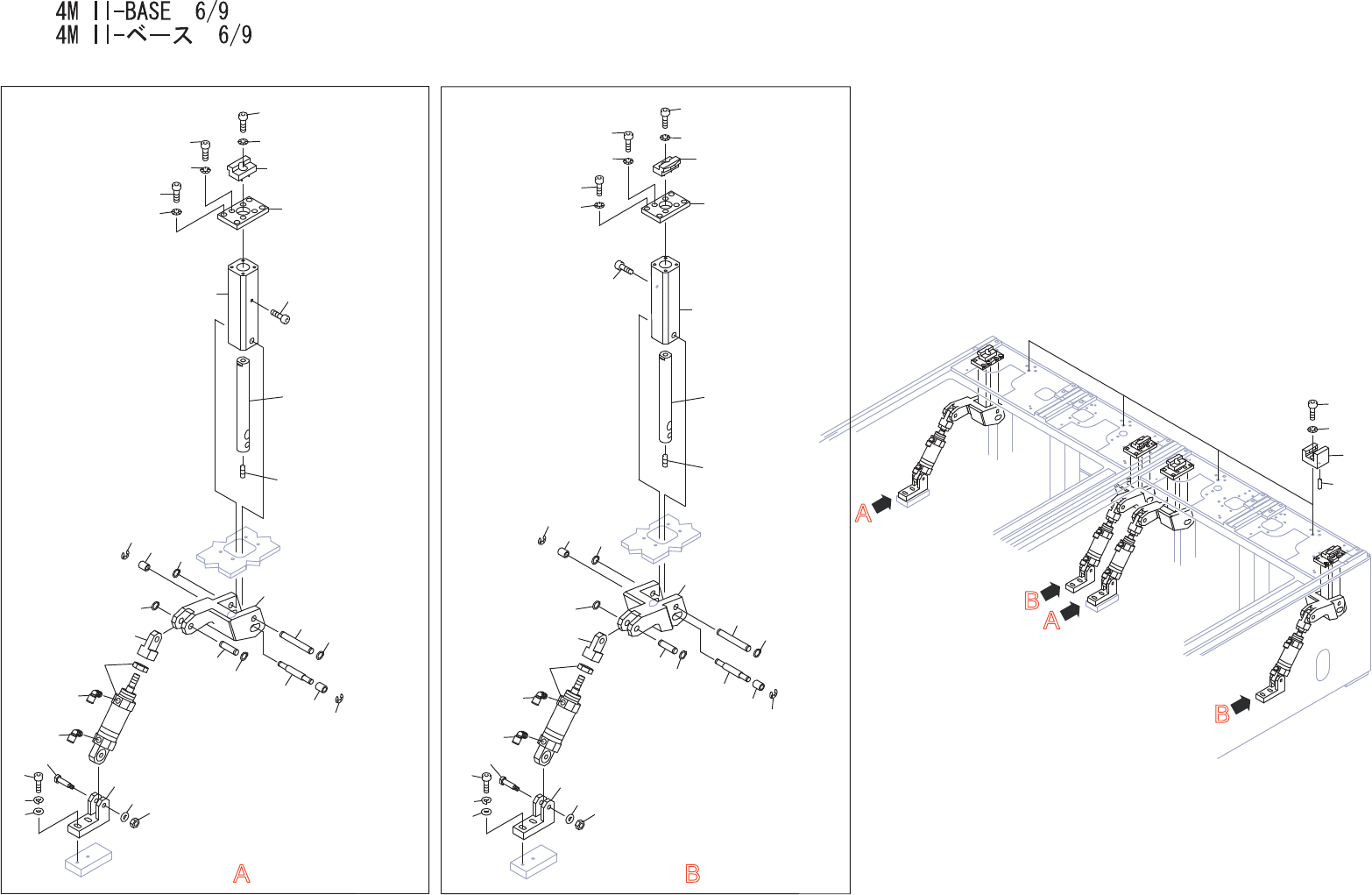 4M II-BASE 6/9
4M II-ベース 6/9

A

B

A

B

A

B