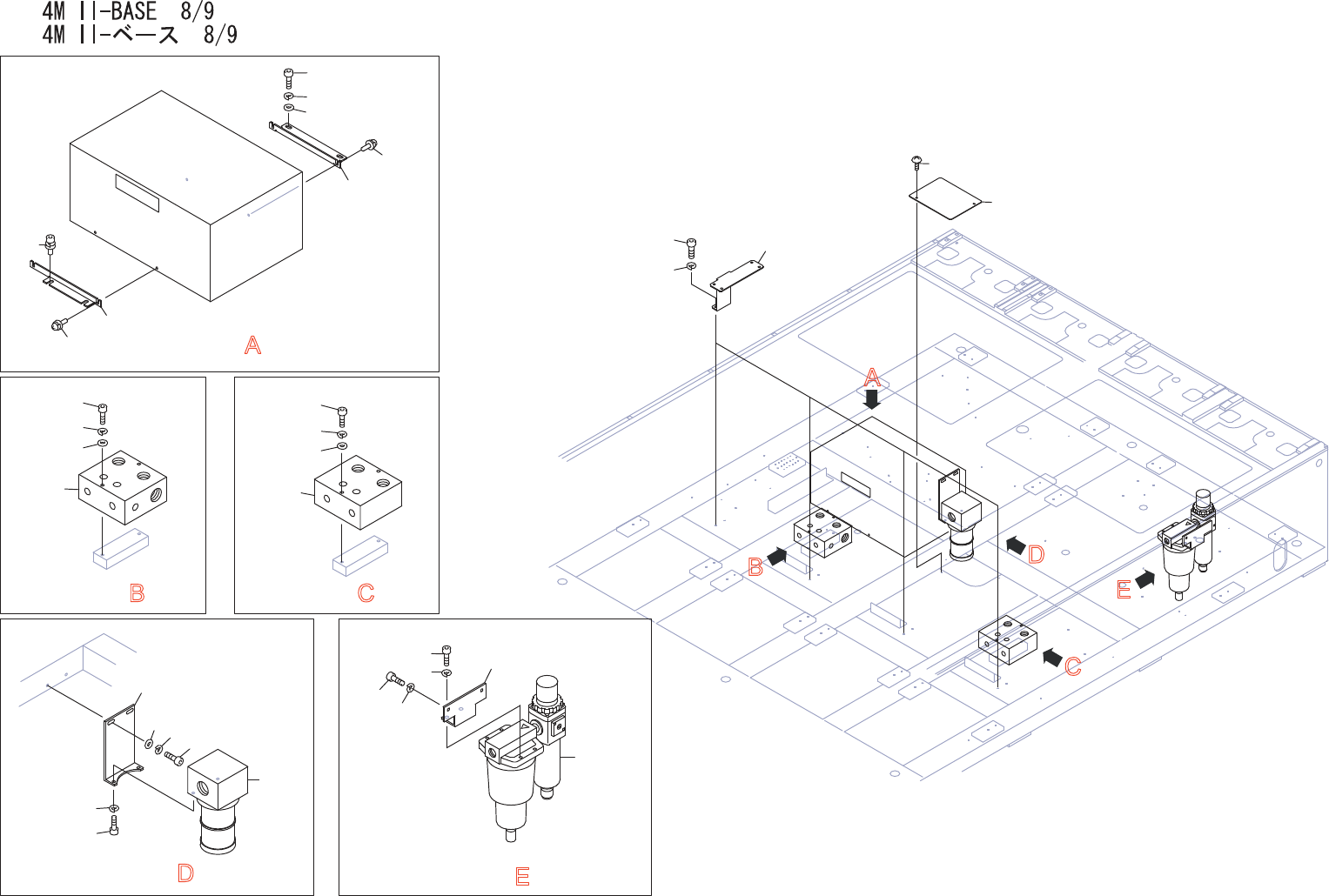 4M II-BASE 8/9
4M II-ベース 8/9

A

B

C

D

E

A

B

D

E

C