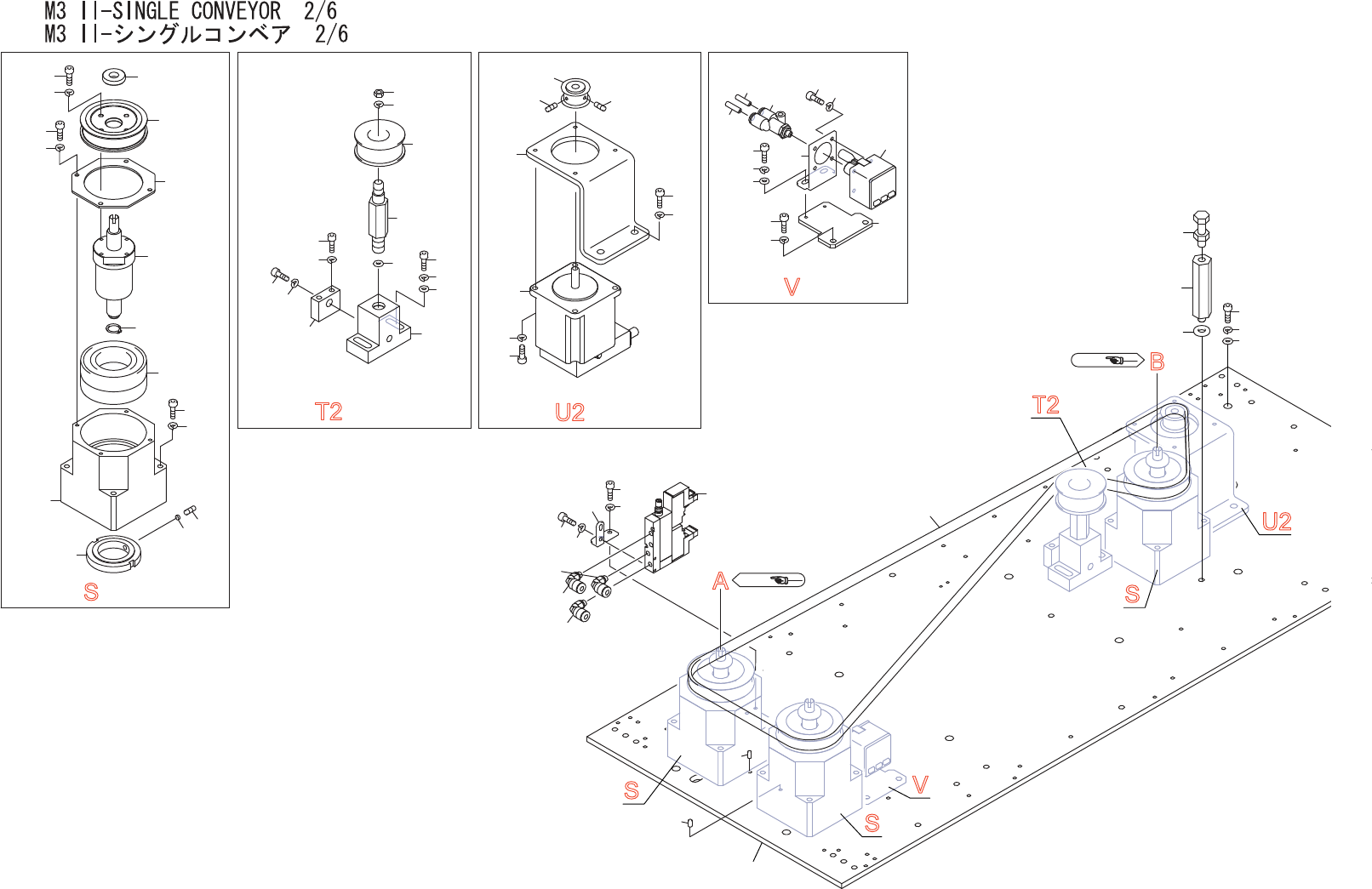 M3 II-SINGLE CONVEYOR 2/6
M3 II-シングルコンベア 2/6

S

T2

U2

V

B

T2

U2

S

A

S

V

S