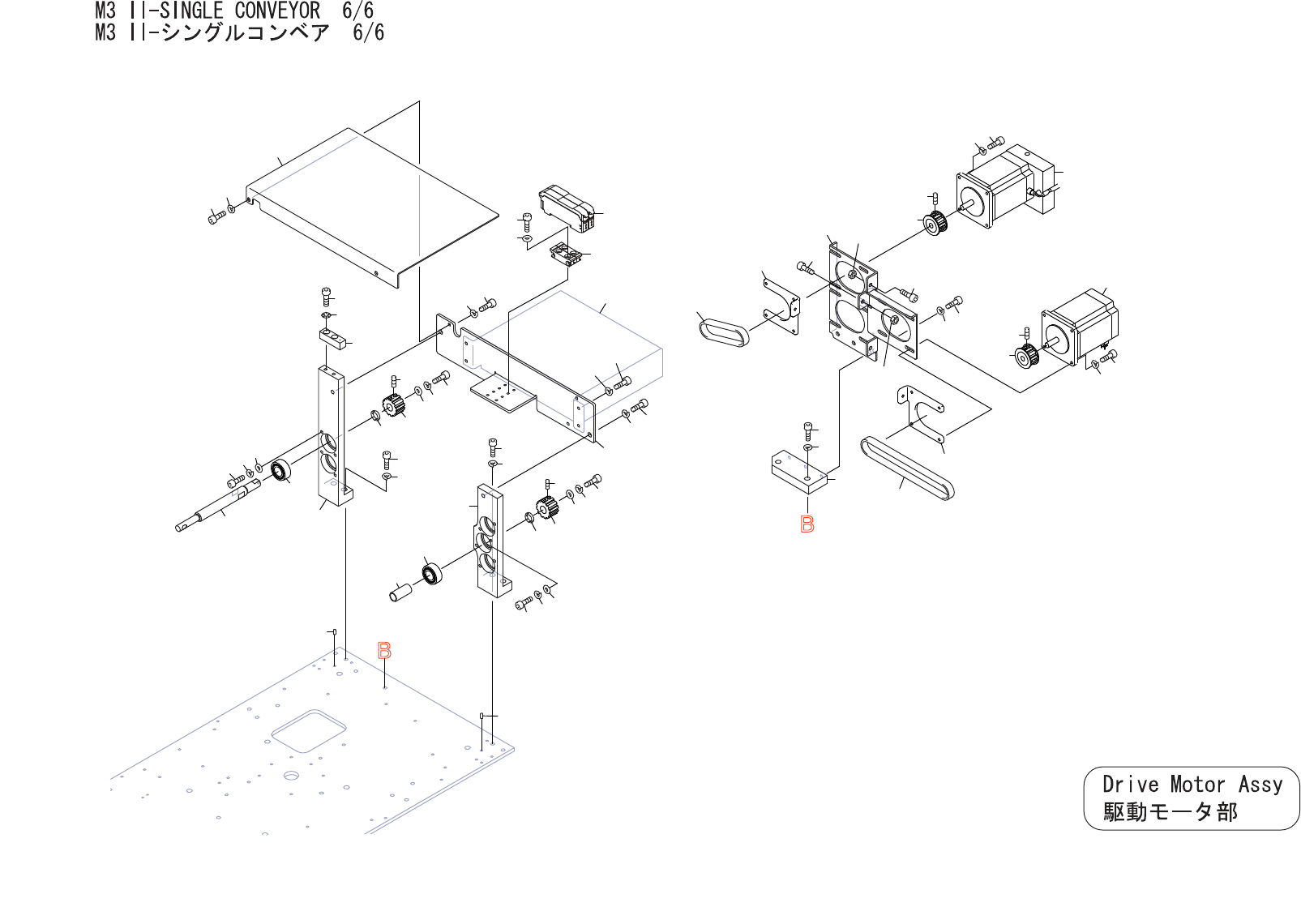 M3 II-SINGLE CONVEYOR 6/6
M3 II-シングルコンベア 6/6

B

B

Drive Motor Assy
駆動モータ部